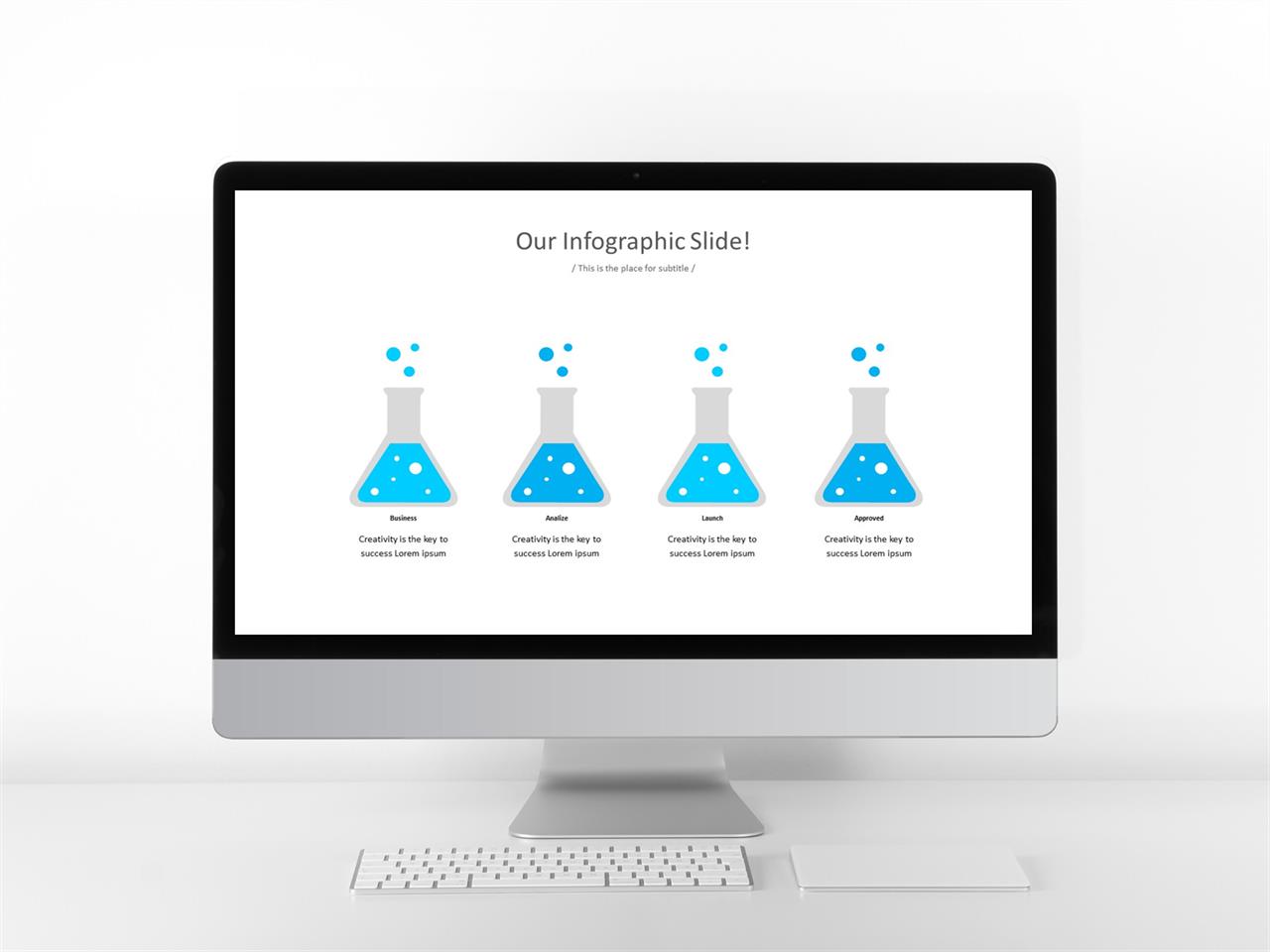 Our Infographic Slide!

/ This is the place for subtitle /

Business

Creativity is the key to success Lorem ipsum

Analize

Creativity is the key to success Lorem ipsum

Launch

Creativity is the key to success Lorem ipsum

Approved

Creativity is the key to success Lorem ipsum