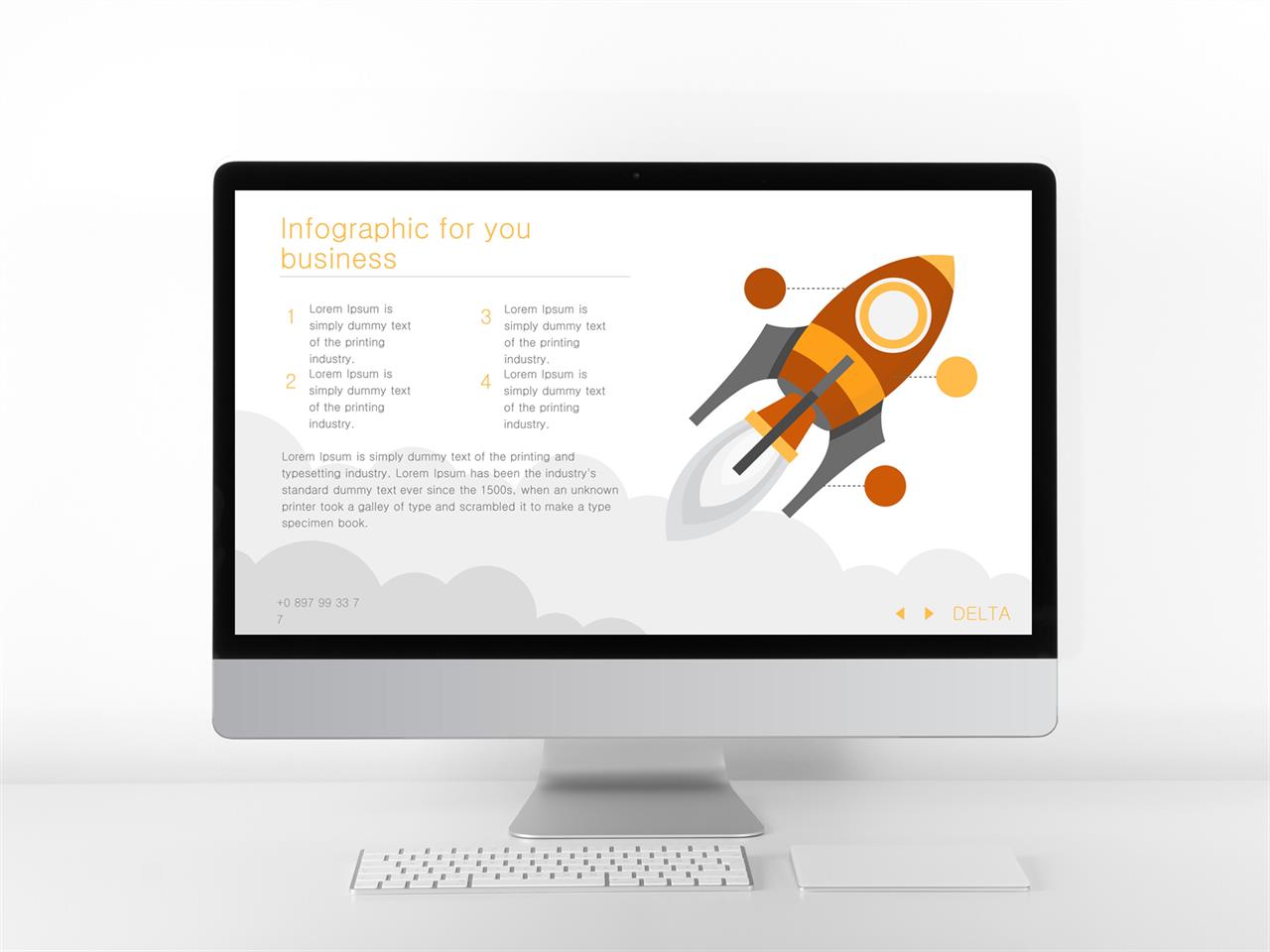 Infographic for you business

1 Lorem Ipsum is simply dummy text of the printing industry.

2 Lorem Ipsum is simply dummy text of the printing industry.

3 Lorem Ipsum is simply dummy text of the printing industry.

4 Lorem Ipsum is simply dummy text of the printing industry.

Lorem Ipsum is simply dummy text of the printing and typesetting industry. Lorem Ipsum has been the industry's standard dummy text ever since the 1500s, when an unknown printer took a galley of type and scrambled it to make a type specimen book.

+0 897 99 33 7 7

DELTA