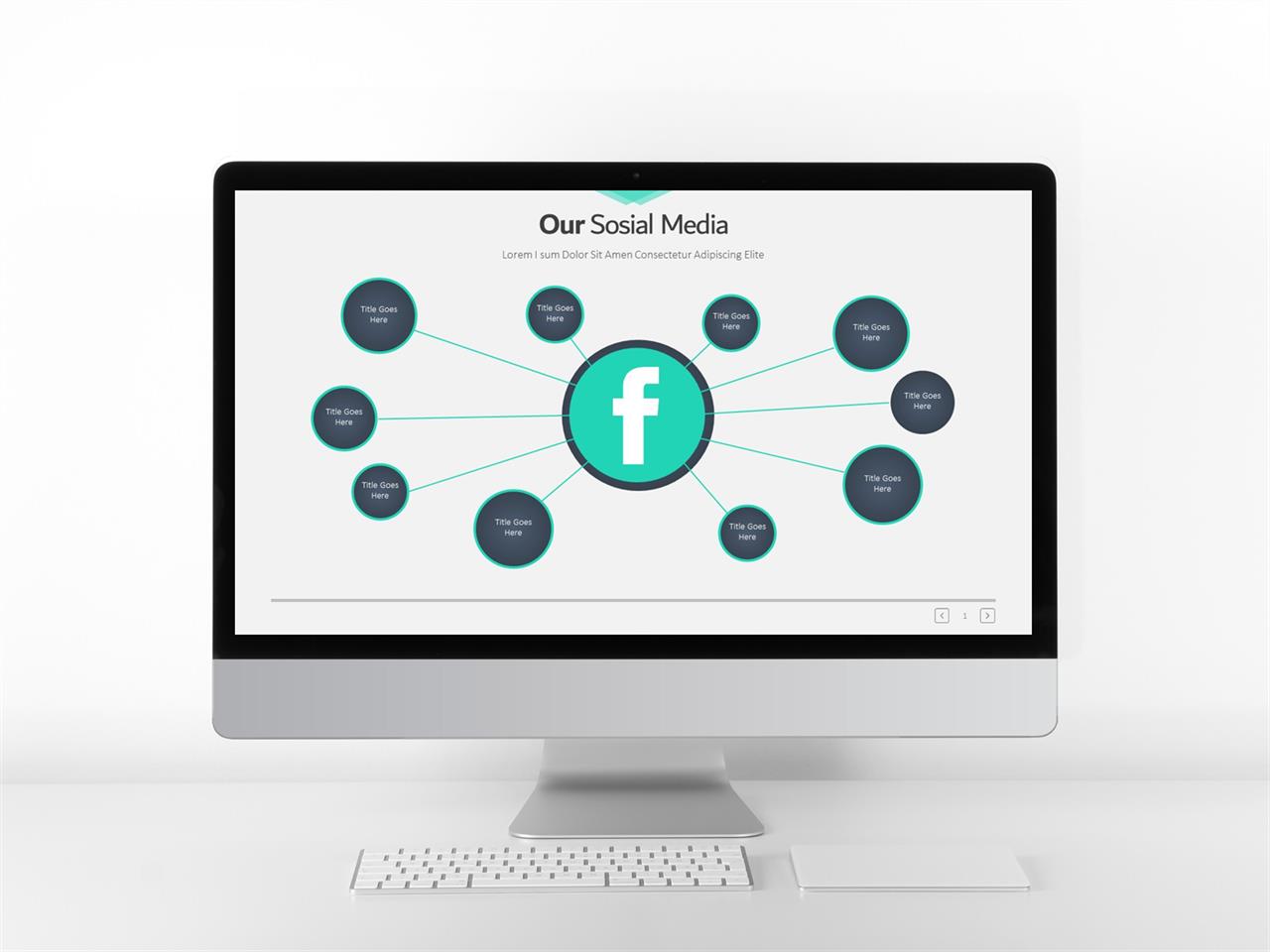 Our Sosial Media

Lorem I sum Dolor Sit Amen Consectetur Adipiscing Elite

Title Goes Here

Title Goes Here

Title Goes Here

Title Goes Here

Title Goes Here

Title Goes Here

Title Goes Here

Title Goes Here

Title Goes Here

Title Goes Here

f

1