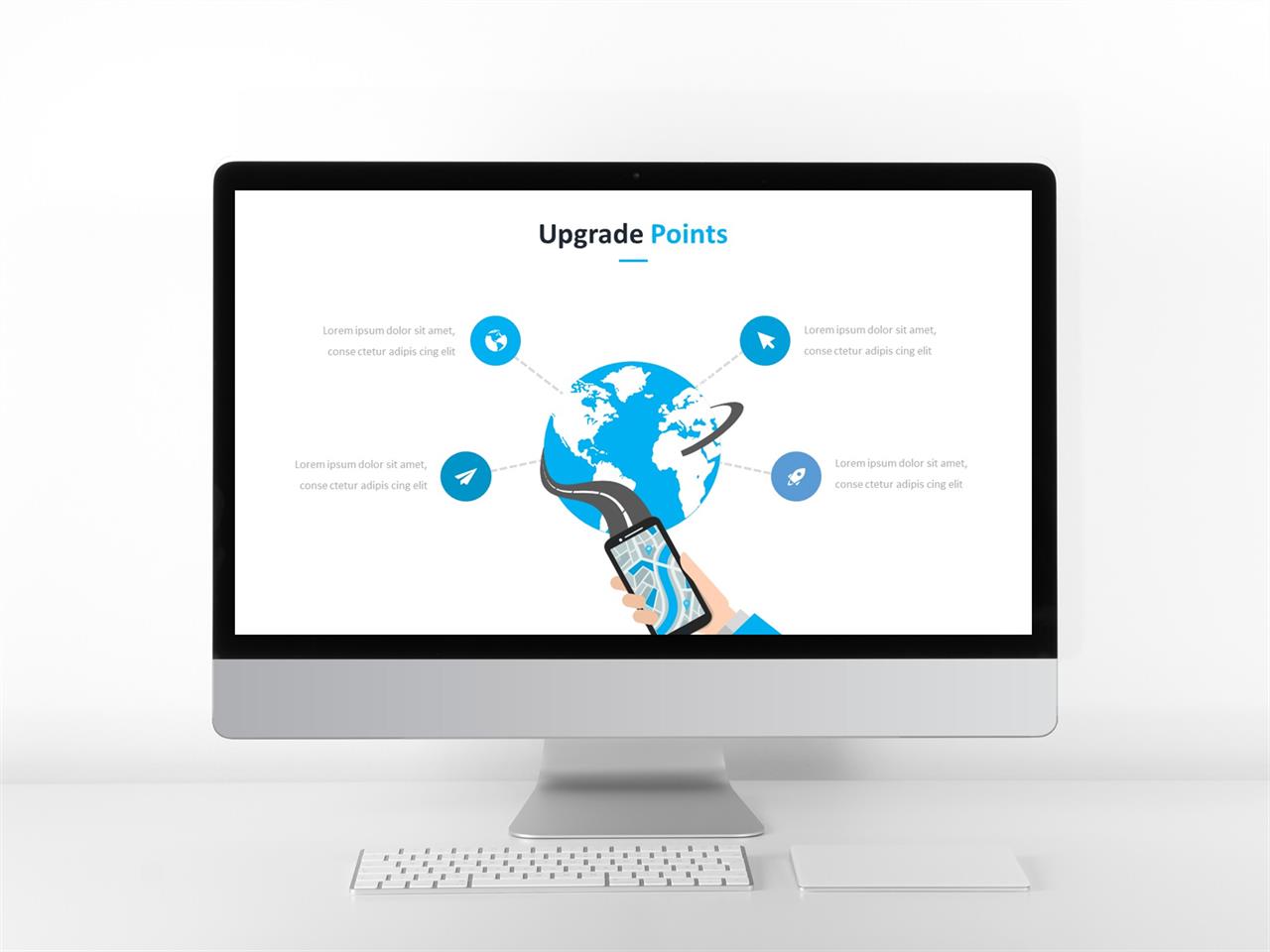 Upgrade Points

Lorem ipsum dolor sit amet, conse ctetur adipis cing elit

Lorem ipsum dolor sit amet, conse ctetur adipis cing elit

Lorem ipsum dolor sit amet, conse ctetur adipis cing elit

Lorem ipsum dolor sit amet, conse ctetur adipis cing elit