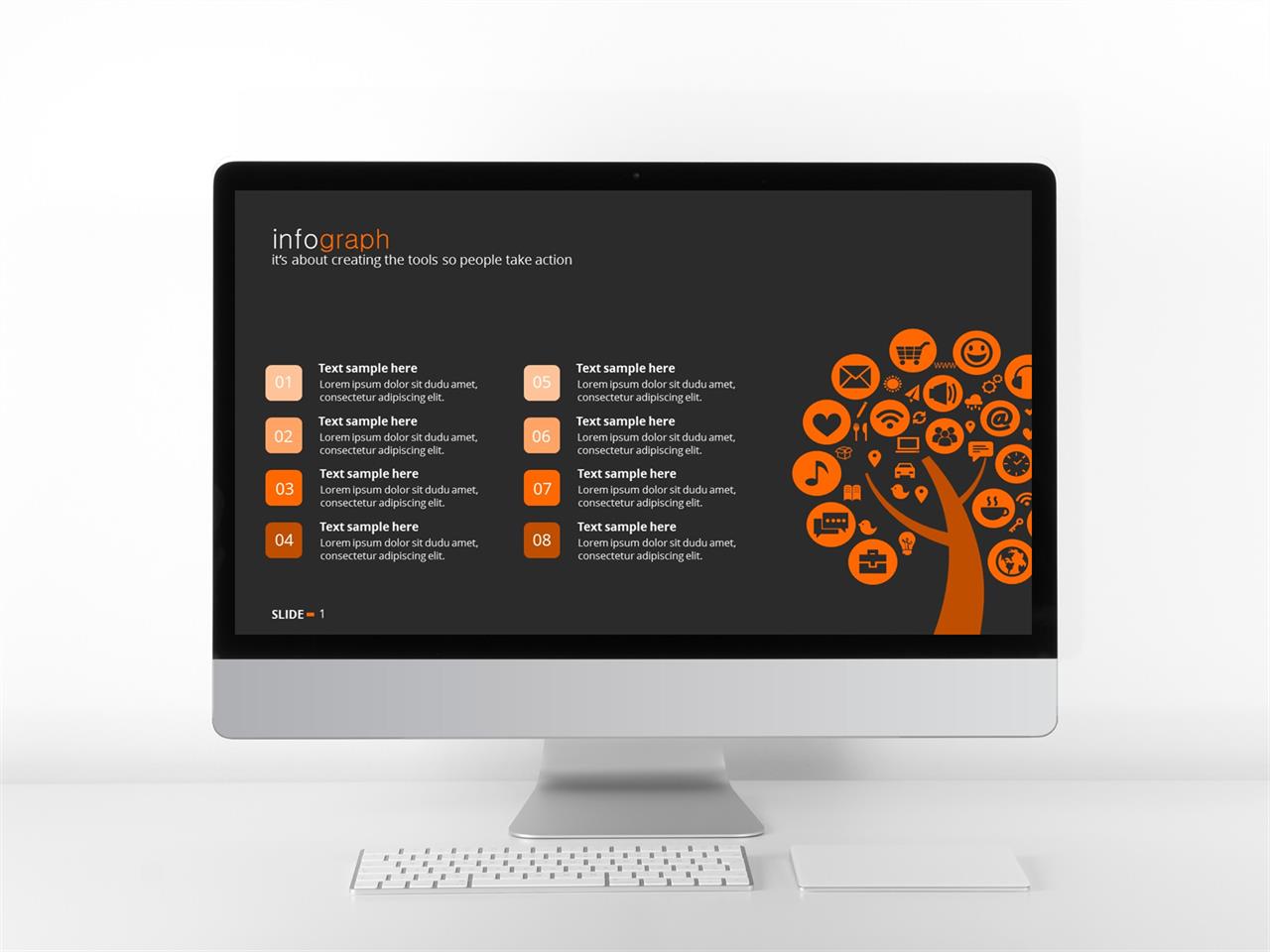 infograph
it's about creating the tools so people take action

01
Text sample here
Lorem ipsum dolor sit dudu amet, consectetur adipiscing elit.

02
Text sample here
Lorem ipsum dolor sit dudu amet, consectetur adipiscing elit.

03
Text sample here
Lorem ipsum dolor sit dudu amet, consectetur adipiscing elit.

04
Text sample here
Lorem ipsum dolor sit dudu amet, consectetur adipiscing elit.

05
Text sample here
Lorem ipsum dolor sit dudu amet, consectetur adipiscing elit.

06
Text sample here
Lorem ipsum dolor sit dudu amet, consectetur adipiscing elit.

07
Text sample here
Lorem ipsum dolor sit dudu amet, consectetur adipiscing elit.

08
Text sample here
Lorem ipsum dolor sit dudu amet, consectetur adipiscing elit.

www

SLIDE 1