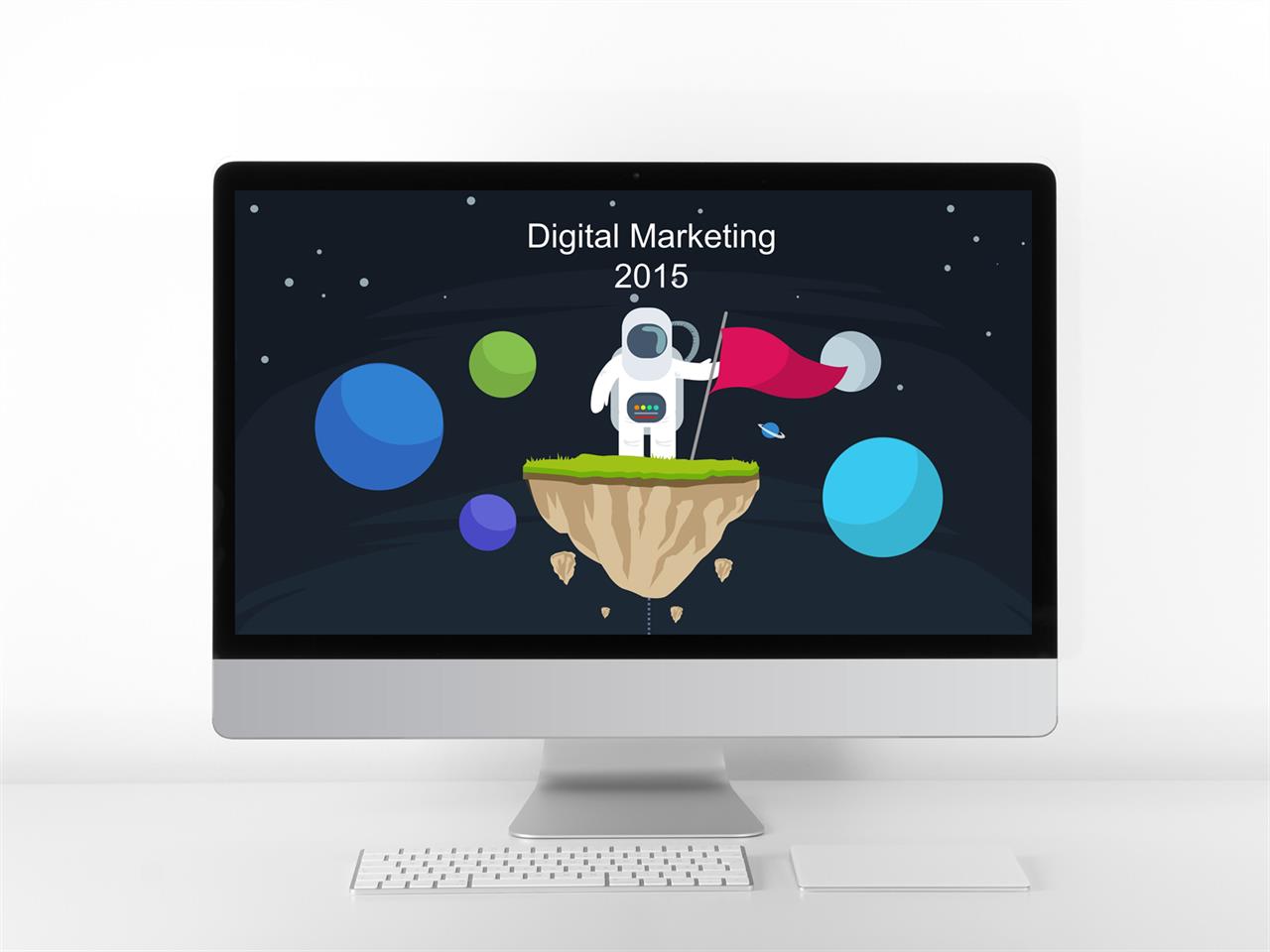 Digital Marketing
2015