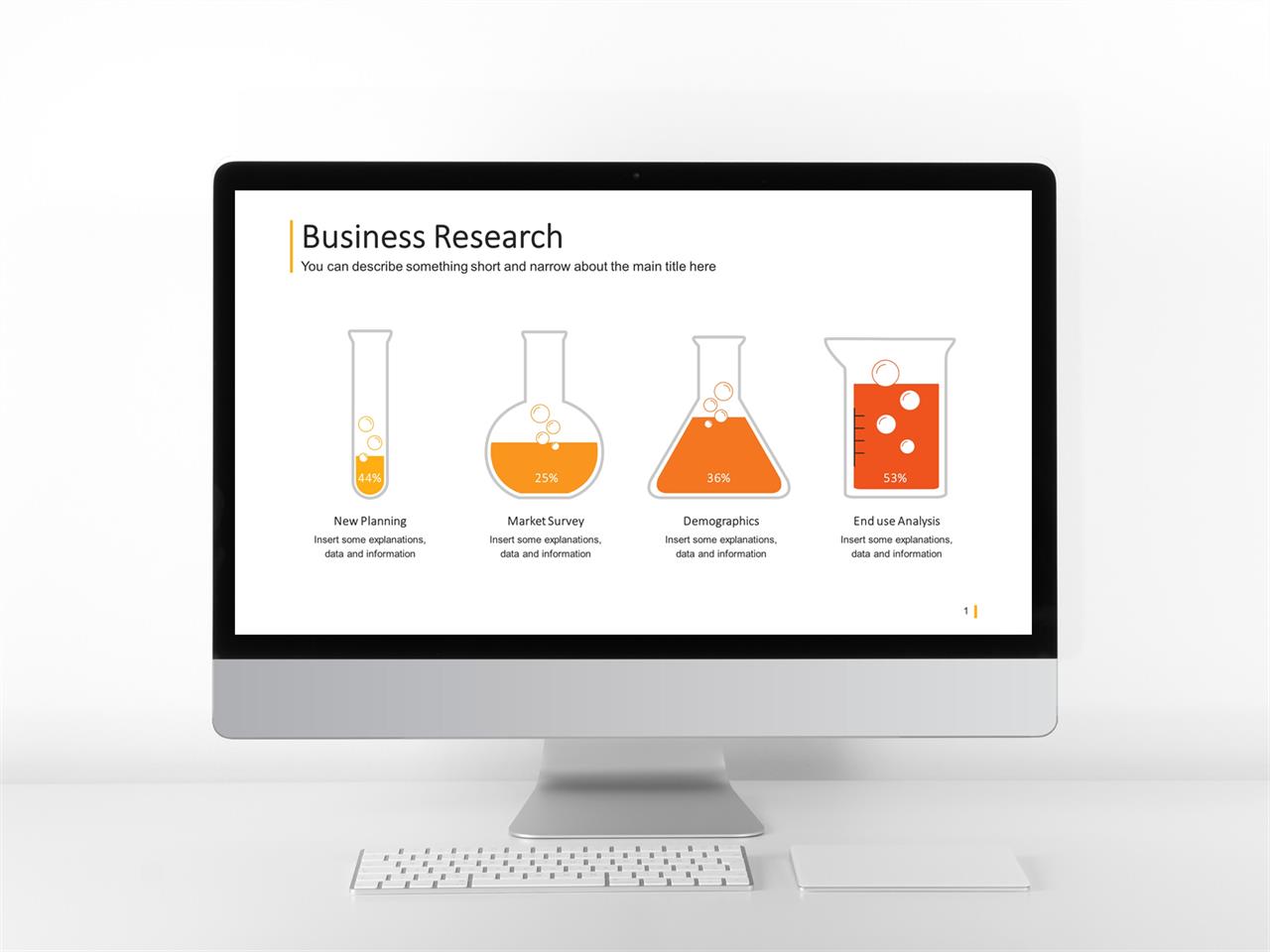 Business Research
You can describe something short and narrow about the main title here

44%

New Planning
Insert some explanations, data and information

25%

Market Survey
Insert some explanations, data and information

36%

Demographics
Insert some explanations, data and information

53%

End use Analysis
Insert some explanations, data and information

1