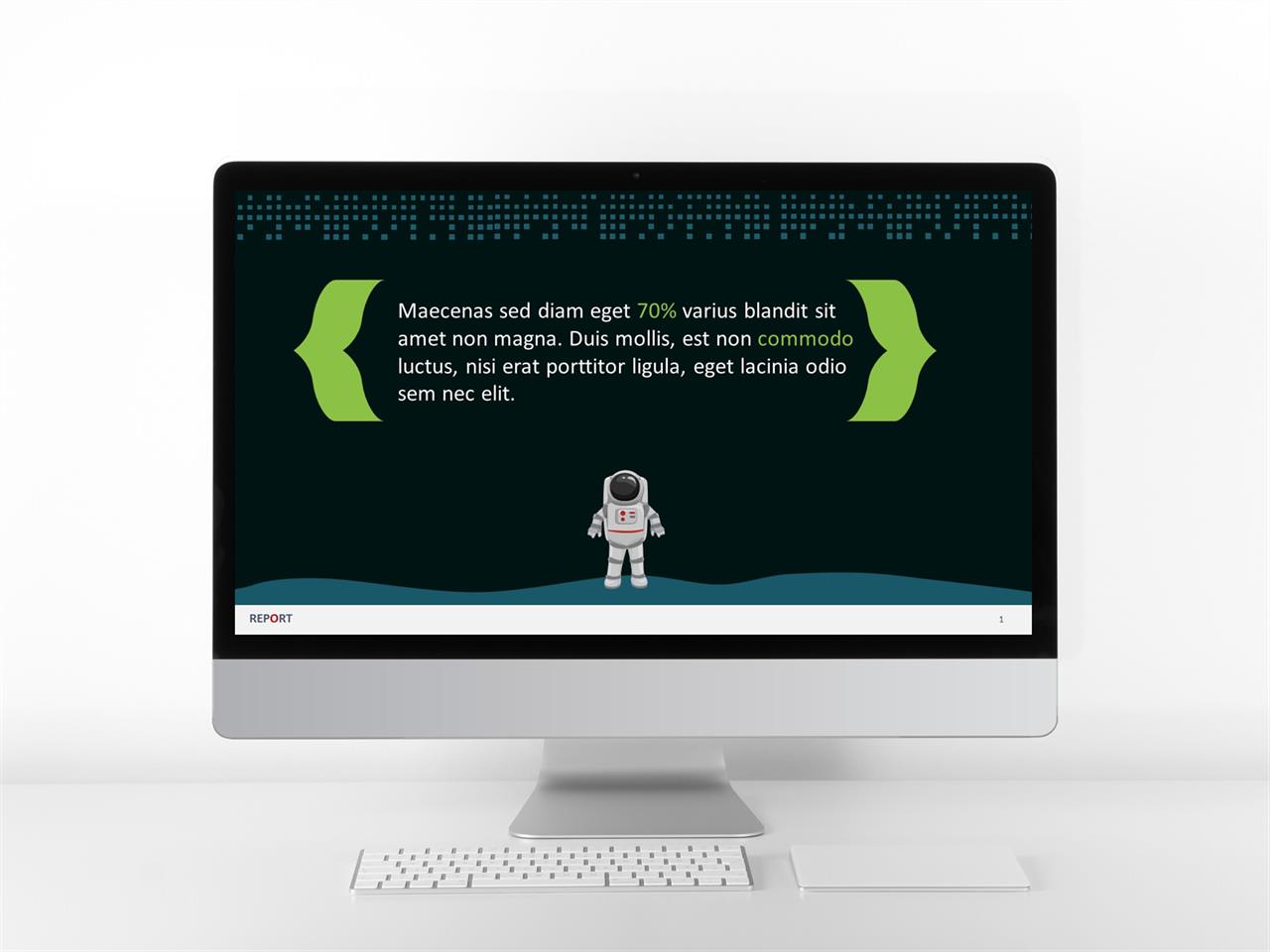 Maecenas sed diam eget 70% varius blandit sit amet non magna. Duis mollis, est non commodo luctus, nisi erat porttitor ligula, eget lacinia odio sem nec elit.

REPORT

1