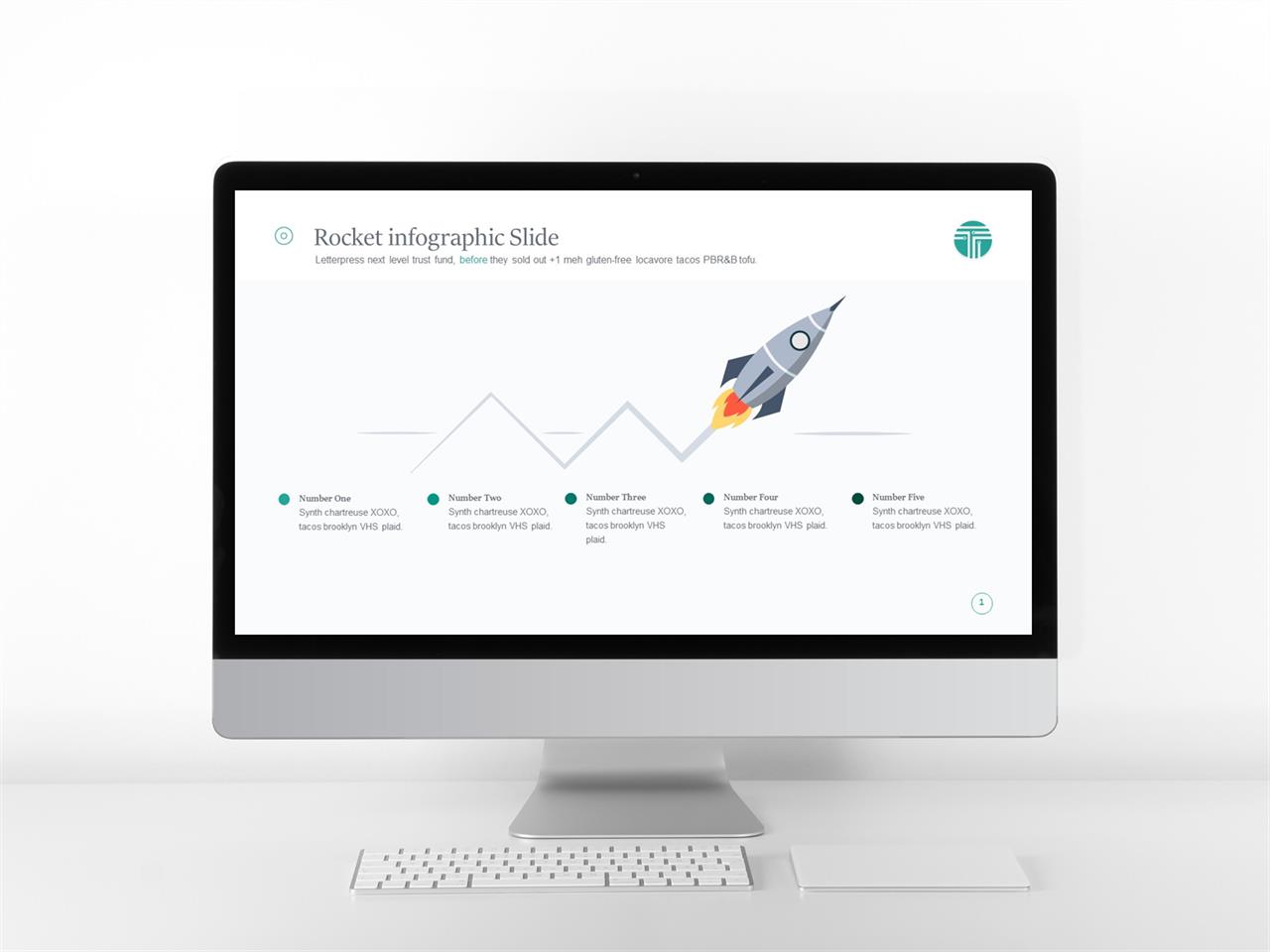 Rocket infographic Slide

Letterpress next level trust fund, before they sold out +1 meh gluten-free locavore tacos PBR&B tofu.

Number One
Synth chartreuse XOXO, tacos brooklyn VHS plaid.

Number Two
Synth chartreuse XOXO, tacos brooklyn VHS plaid.

Number Three
Synth chartreuse XOXO, tacos brooklyn VHS plaid.

Number Four
Synth chartreuse XOXO, tacos brooklyn VHS plaid.

Number Five
Synth chartreuse XOXO, tacos brooklyn VHS plaid.

1