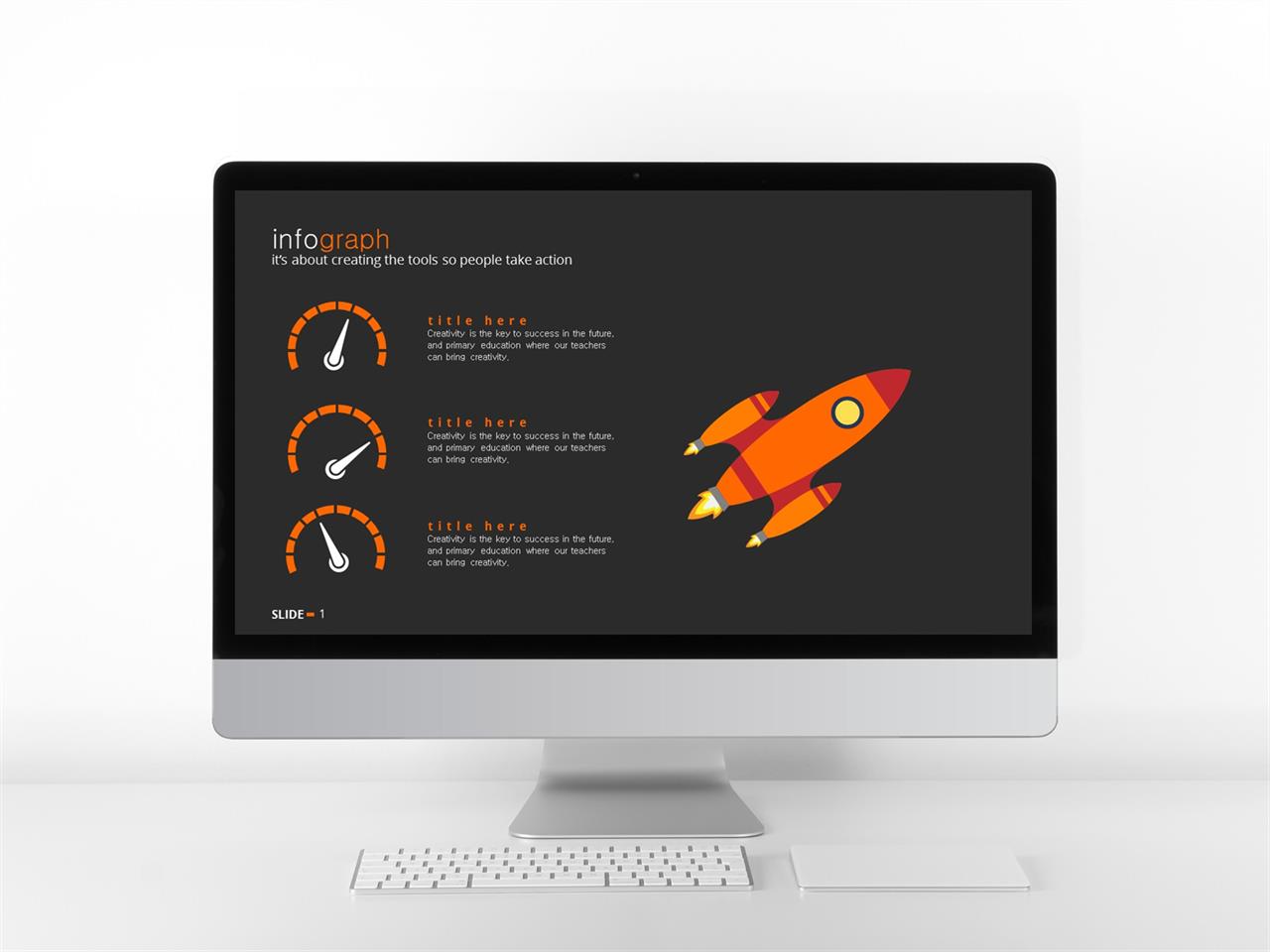 infograph
it's about creating the tools so people take action

title here
Creativity is the key to success in the future, and primary education where our teachers can bring creativity.

title here
Creativity is the key to success in the future, and primary education where our teachers can bring creativity.

title here
Creativity is the key to success in the future, and primary education where our teachers can bring creativity.

SLIDE 1