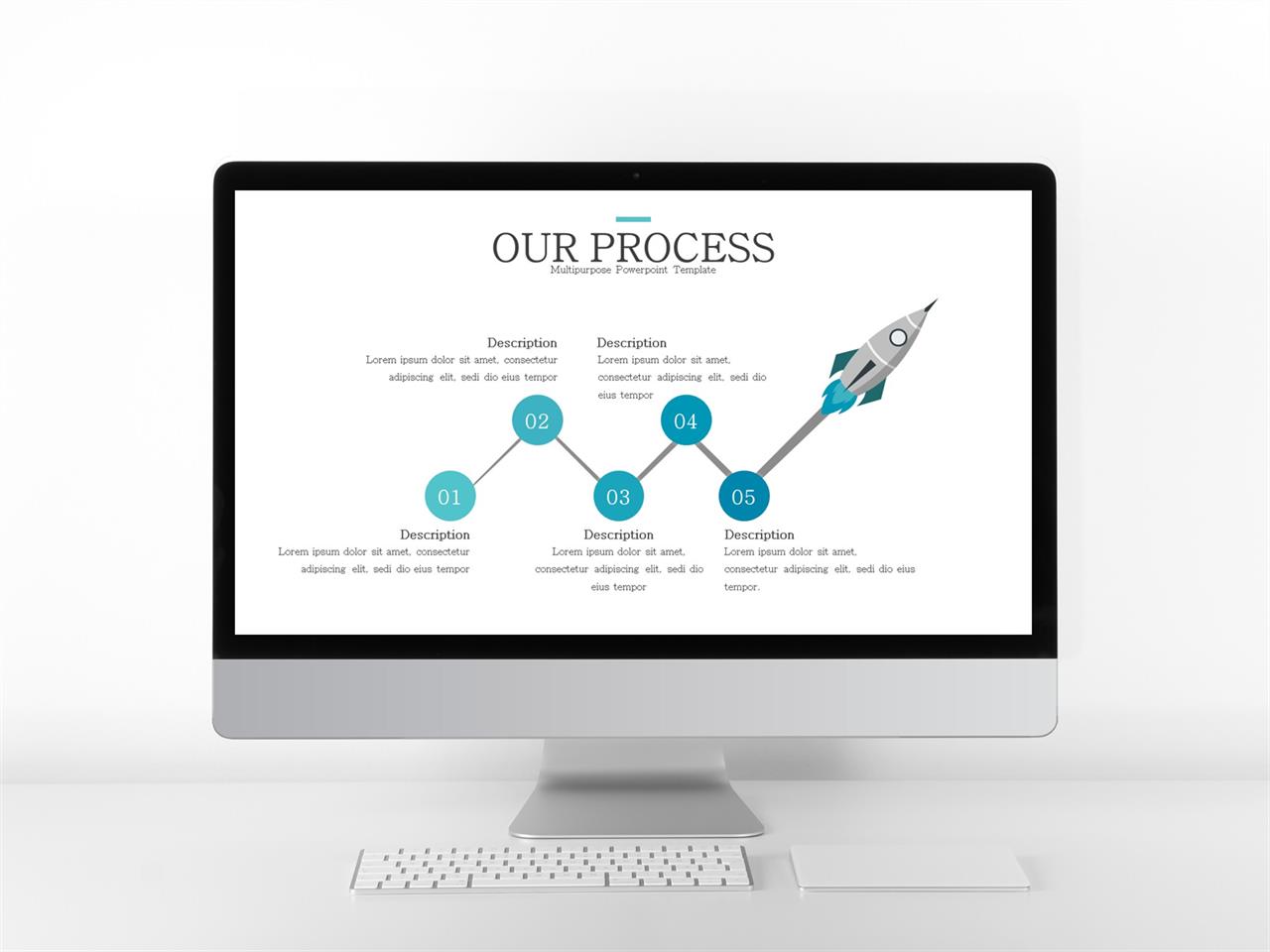 OUR PROCESS
Multipurpose Powerpoint Template

Description
Lorem ipsum dolor sit amet, consectetur adipiscing elit, sedi dio eius tempor

Description
Lorem ipsum dolor sit amet, consectetur adipiscing elit, sedi dio eius tempor

02

04

01

03

05

Description
Lorem ipsum dolor sit amet, consectetur adipiscing elit, sedi dio eius tempor

Description
Lorem ipsum dolor sit amet, consectetur adipiscing elit, sedi dio eius tempor

Description
Lorem ipsum dolor sit amet, consectetur adipiscing elit, sedi dio eius tempor.