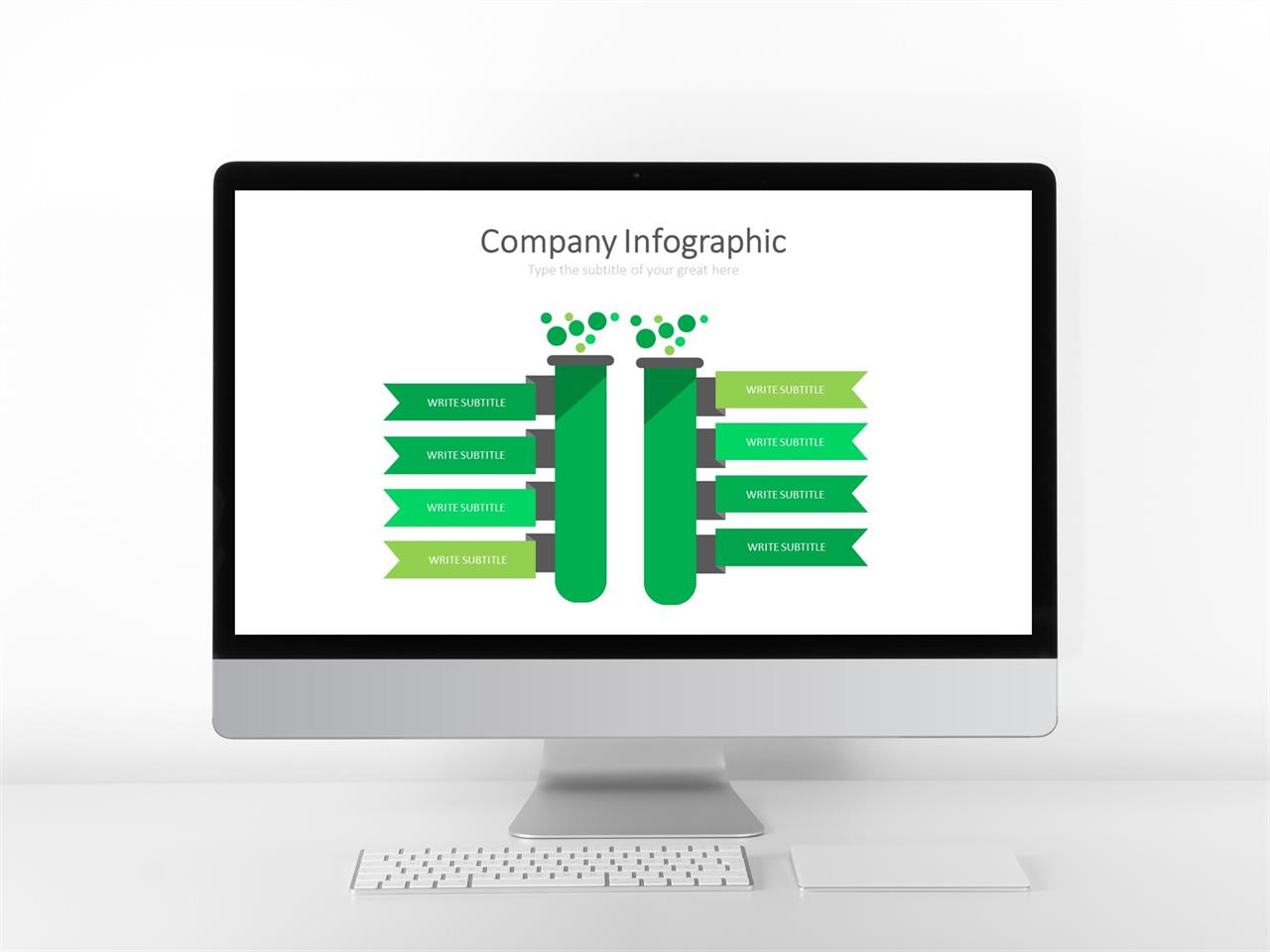 Company Infographic
Type the subtitle of your great here

WRITE SUBTITLE
WRITE SUBTITLE
WRITE SUBTITLE
WRITE SUBTITLE

WRITE SUBTITLE
WRITE SUBTITLE
WRITE SUBTITLE
WRITE SUBTITLE