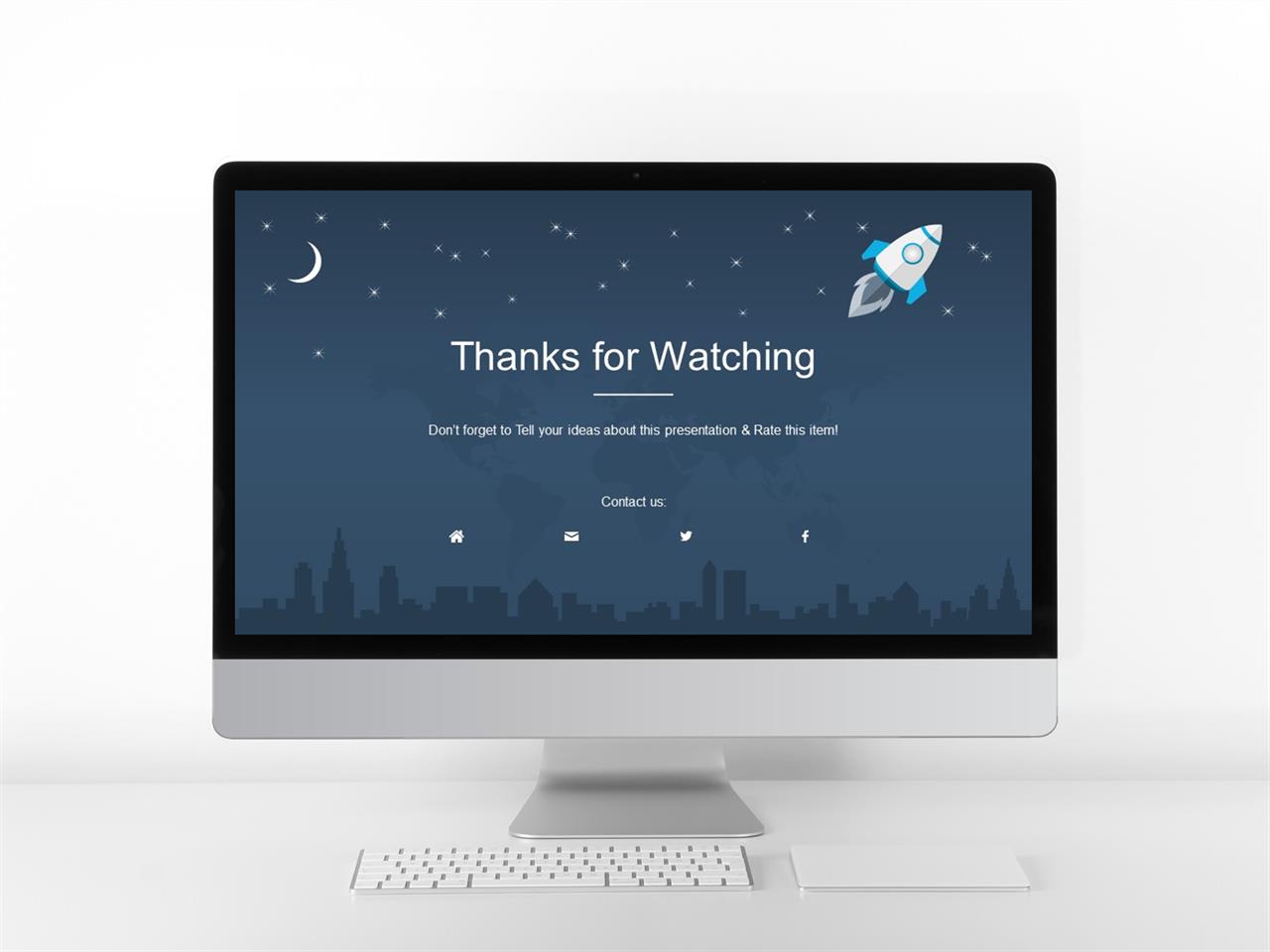 Thanks for Watching

Don't forget to Tell your ideas about this presentation & Rate this item!

Contact us: