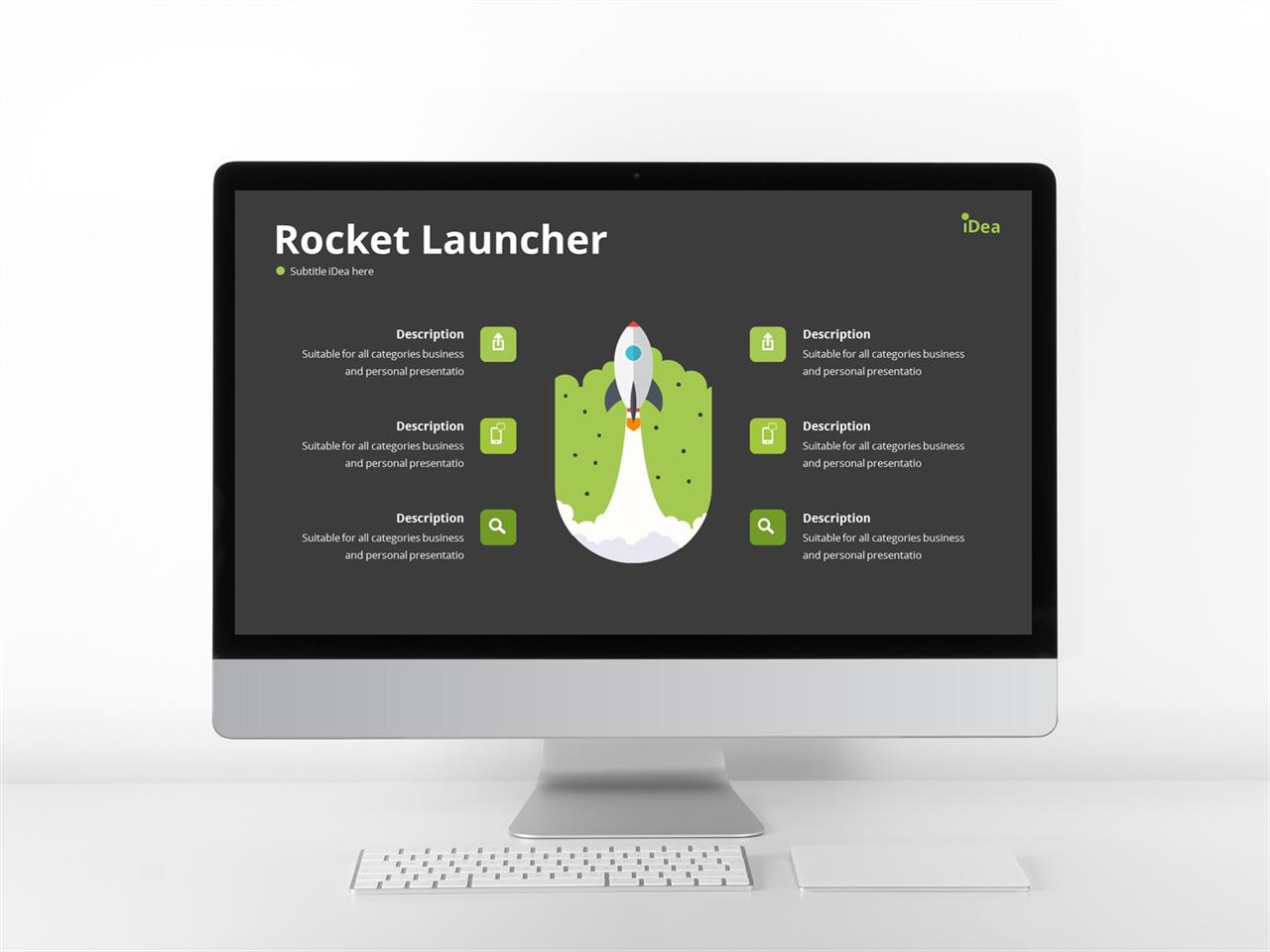 Rocket Launcher

iDea

Subtitle iDea here

Description
Suitable for all categories business and personal presentatio

Description
Suitable for all categories business and personal presentatio

Description
Suitable for all categories business and personal presentatio

Description
Suitable for all categories business and personal presentatio

Description
Suitable for all categories business and personal presentatio

Description
Suitable for all categories business and personal presentatio