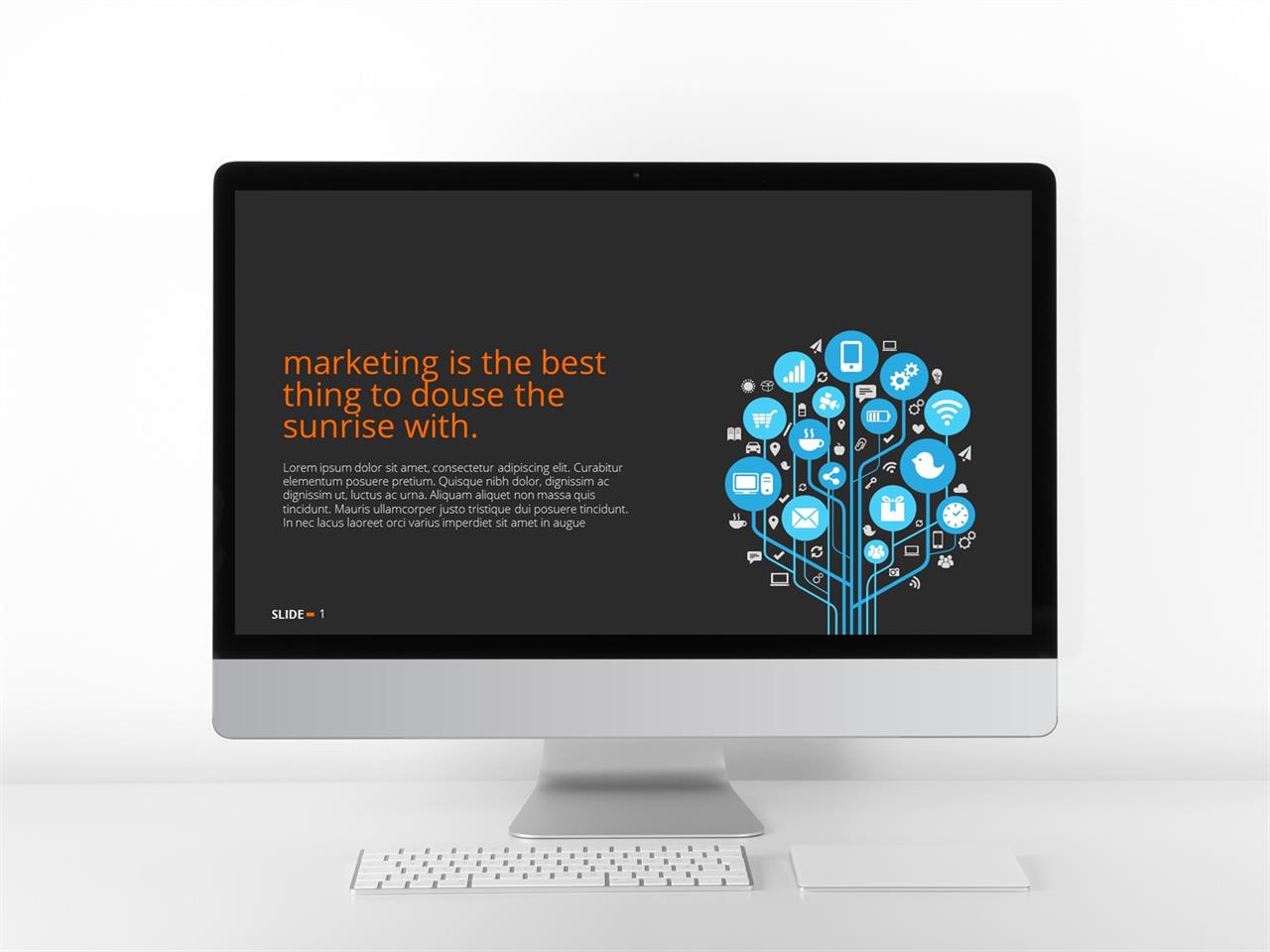 marketing is the best thing to douse the sunrise with.

Lorem ipsum dolor sit amet, consectetur adipiscing elit. Curabitur elementum posuere pretium. Quisque nibh dolor, dignissim ac dignissim ut, luctus ac urna. Aliquam aliquet non massa quis tincidunt. Mauris ullamcorper justo tristique dui posuere tincidunt. In nec lacus laoreet orci varius imperdiet sit amet in augue

SLIDE 1