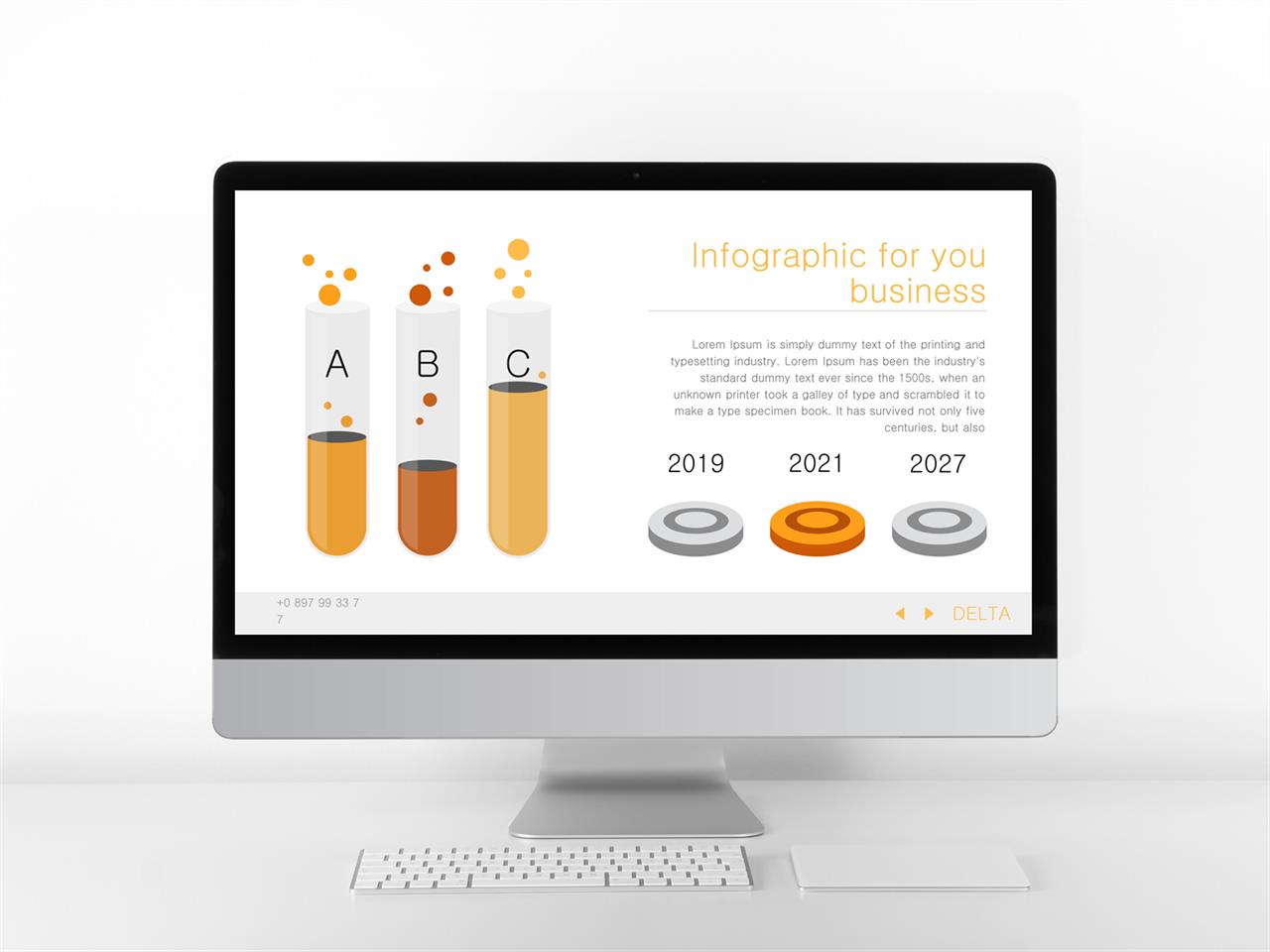 A

B

C

Infographic for you business

Lorem Ipsum is simply dummy text of the printing and typesetting industry. Lorem Ipsum has been the industry's standard dummy text ever since the 1500s, when an unknown printer took a galley of type and scrambled it to make a type specimen book. It has survived not only five centuries, but also

2019

2021

2027

+0 897 99 33 7 7

DELTA