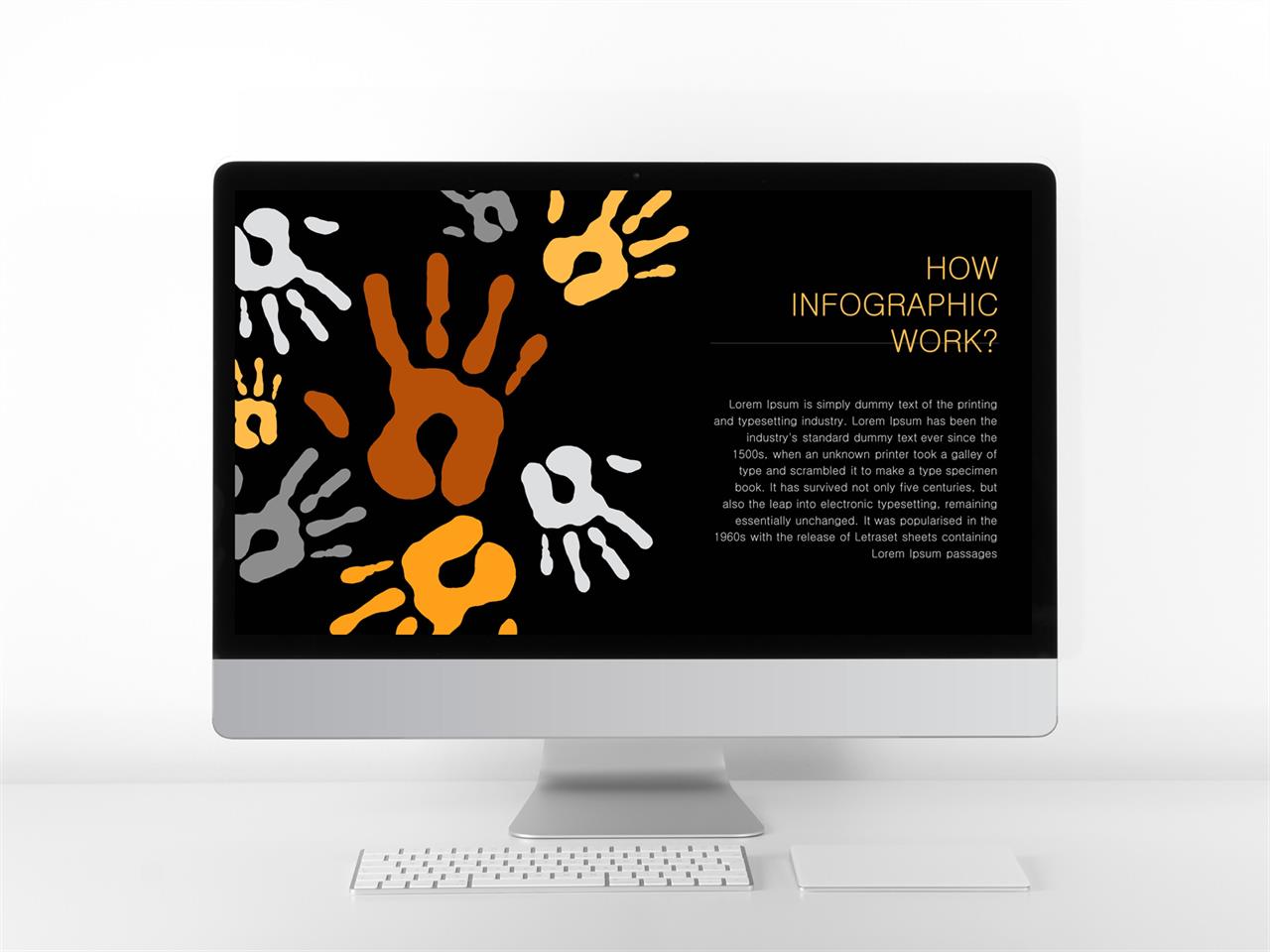 HOW
INFOGRAPHIC
WORK?

Lorem Ipsum is simply dummy text of the printing and typesetting industry. Lorem Ipsum has been the industry's standard dummy text ever since the 1500s, when an unknown printer took a galley of type and scrambled it to make a type specimen book. It has survived not only five centuries, but also the leap into electronic typesetting, remaining essentially unchanged. It was popularised in the 1960s with the release of Letraset sheets containing Lorem Ipsum passages