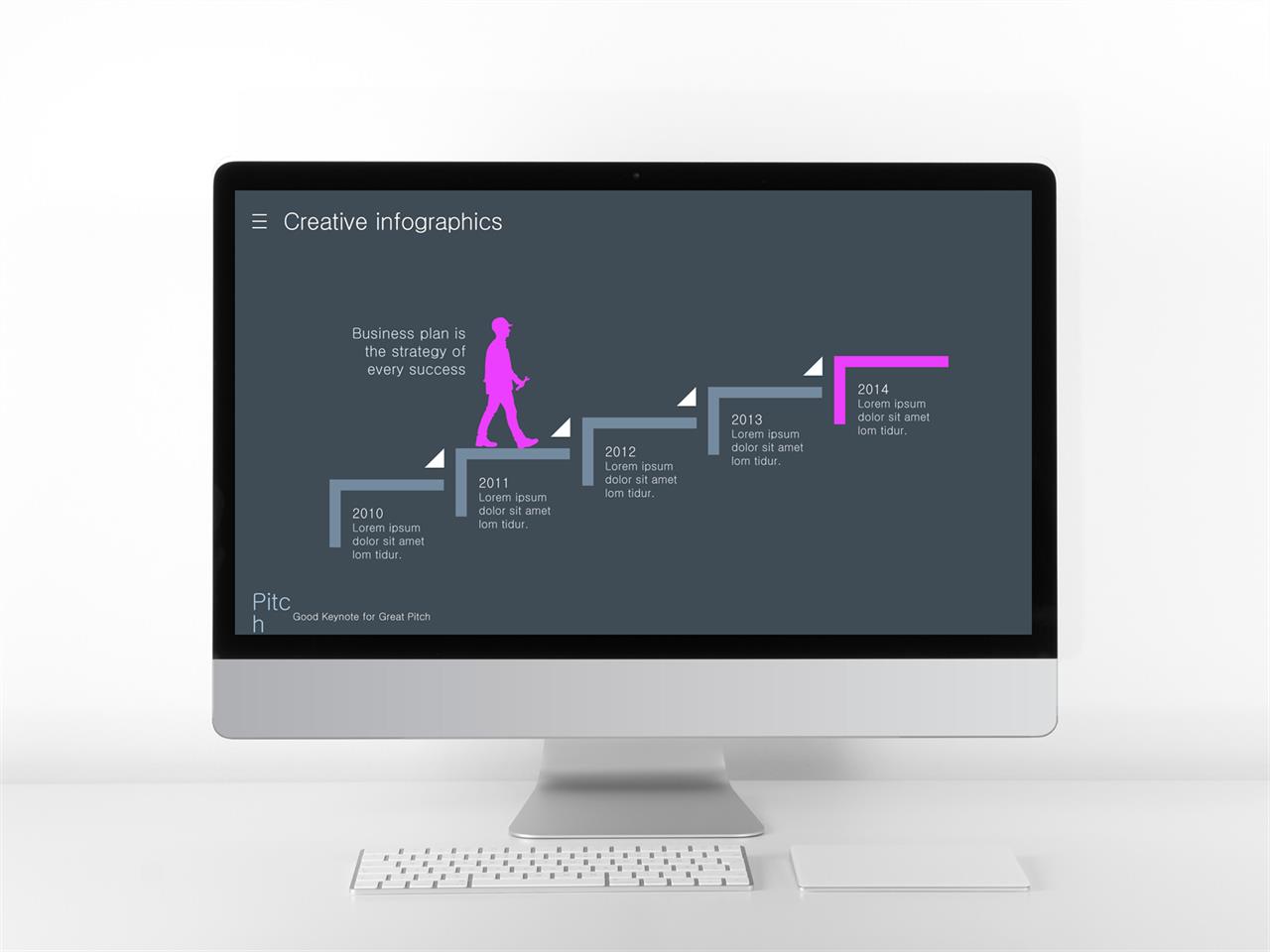 Creative infographics

Business plan is the strategy of every success

2010
Lorem ipsum dolor sit amet lom tidur.

2011
Lorem ipsum dolor sit amet lom tidur.

2012
Lorem ipsum dolor sit amet lom tidur.

2013
Lorem ipsum dolor sit amet lom tidur.

2014
Lorem ipsum dolor sit amet lom tidur.

Pitc
h

Good Keynote for Great Pitch