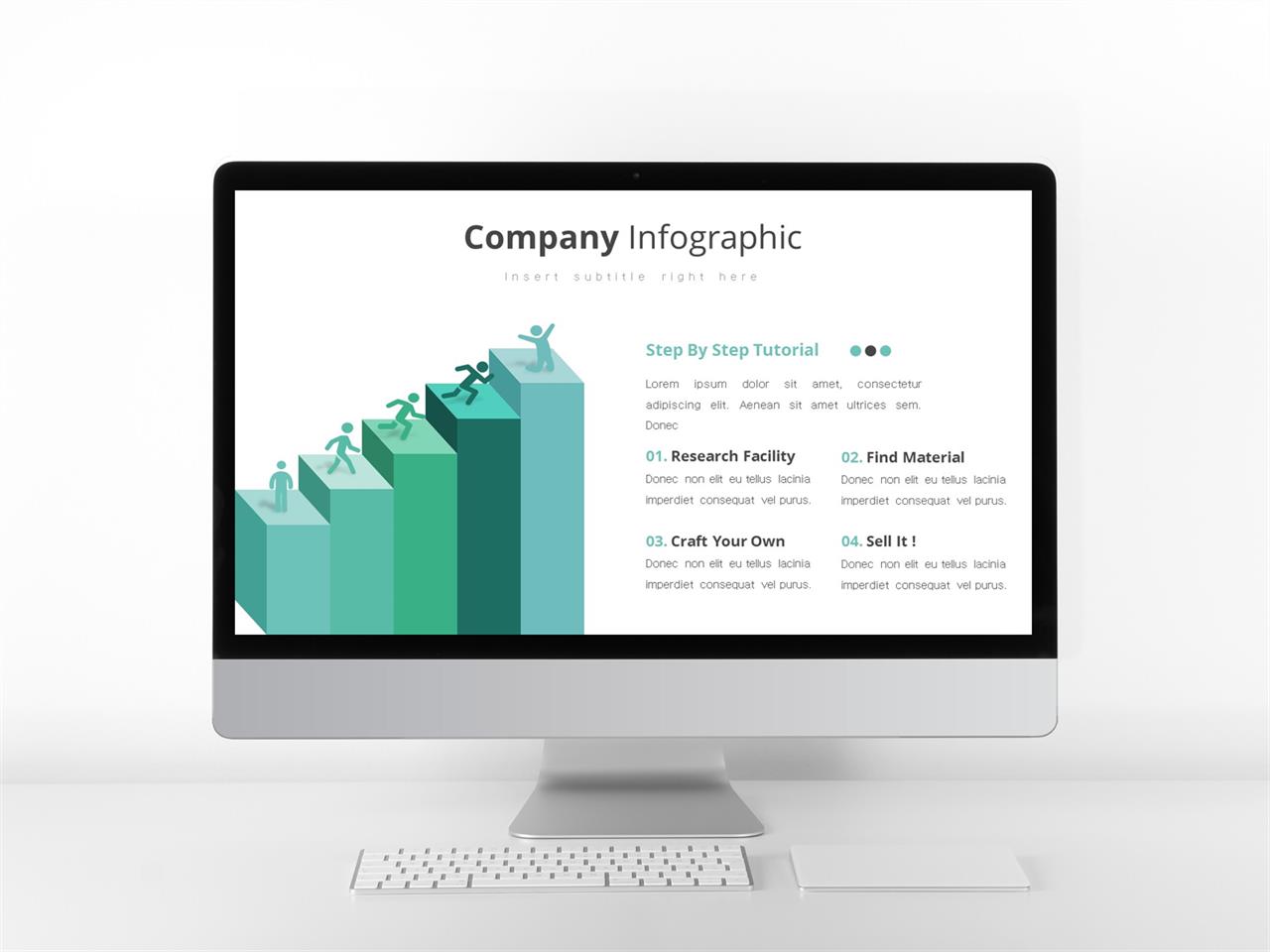 Company Infographic

Insert subtitle right here

Step By Step Tutorial

Lorem ipsum dolor sit amet, consectetur adipiscing elit. Aenean sit amet ultrices sem. Donec

01. Research Facility
Donec non elit eu tellus lacinia imperdiet consequat vel purus.

02. Find Material
Donec non elit eu tellus lacinia imperdiet consequat vel purus.

03. Craft Your Own
Donec non elit eu tellus lacinia imperdiet consequat vel purus.

04. Sell It !
Donec non elit eu tellus lacinia imperdiet consequat vel purus.