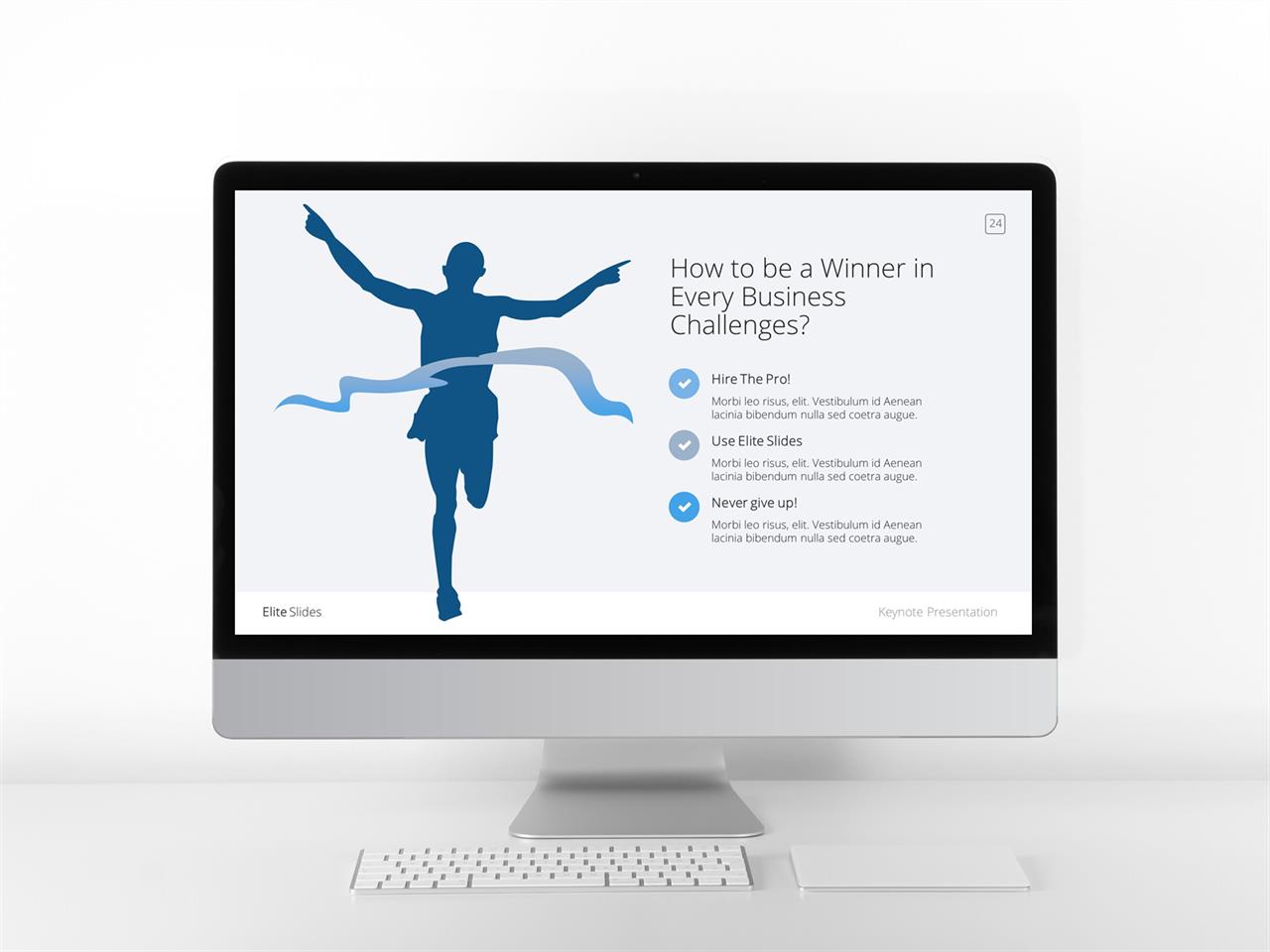 24

How to be a Winner in Every Business Challenges?

Hire The Pro!
Morbi leo risus, elit. Vestibulum id Aenean lacinia bibendum nulla sed coetra augue.

Use Elite Slides
Morbi leo risus, elit. Vestibulum id Aenean lacinia bibendum nulla sed coetra augue.

Never give up!
Morbi leo risus, elit. Vestibulum id Aenean lacinia bibendum nulla sed coetra augue.

Elite Slides

Keynote Presentation