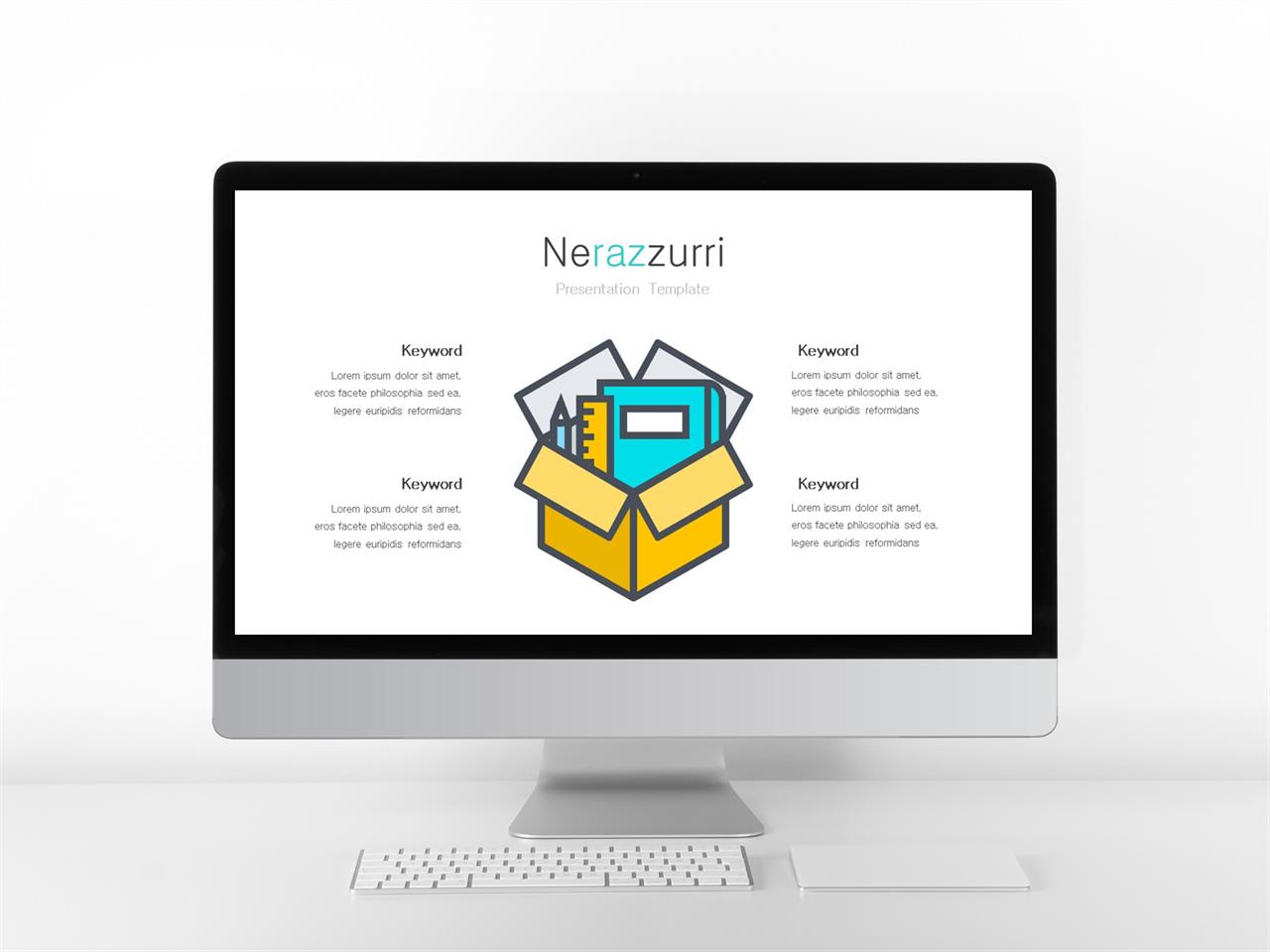 Nerazzurri

Presentation Template

Keyword

Lorem ipsum dolor sit amet, eros facete philosophia sed ea, legere euripidis reformidans

Keyword

Lorem ipsum dolor sit amet, eros facete philosophia sed ea, legere euripidis reformidans

Keyword

Lorem ipsum dolor sit amet, eros facete philosophia sed ea, legere euripidis reformidans

Keyword

Lorem ipsum dolor sit amet, eros facete philosophia sed ea, legere euripidis reformidans