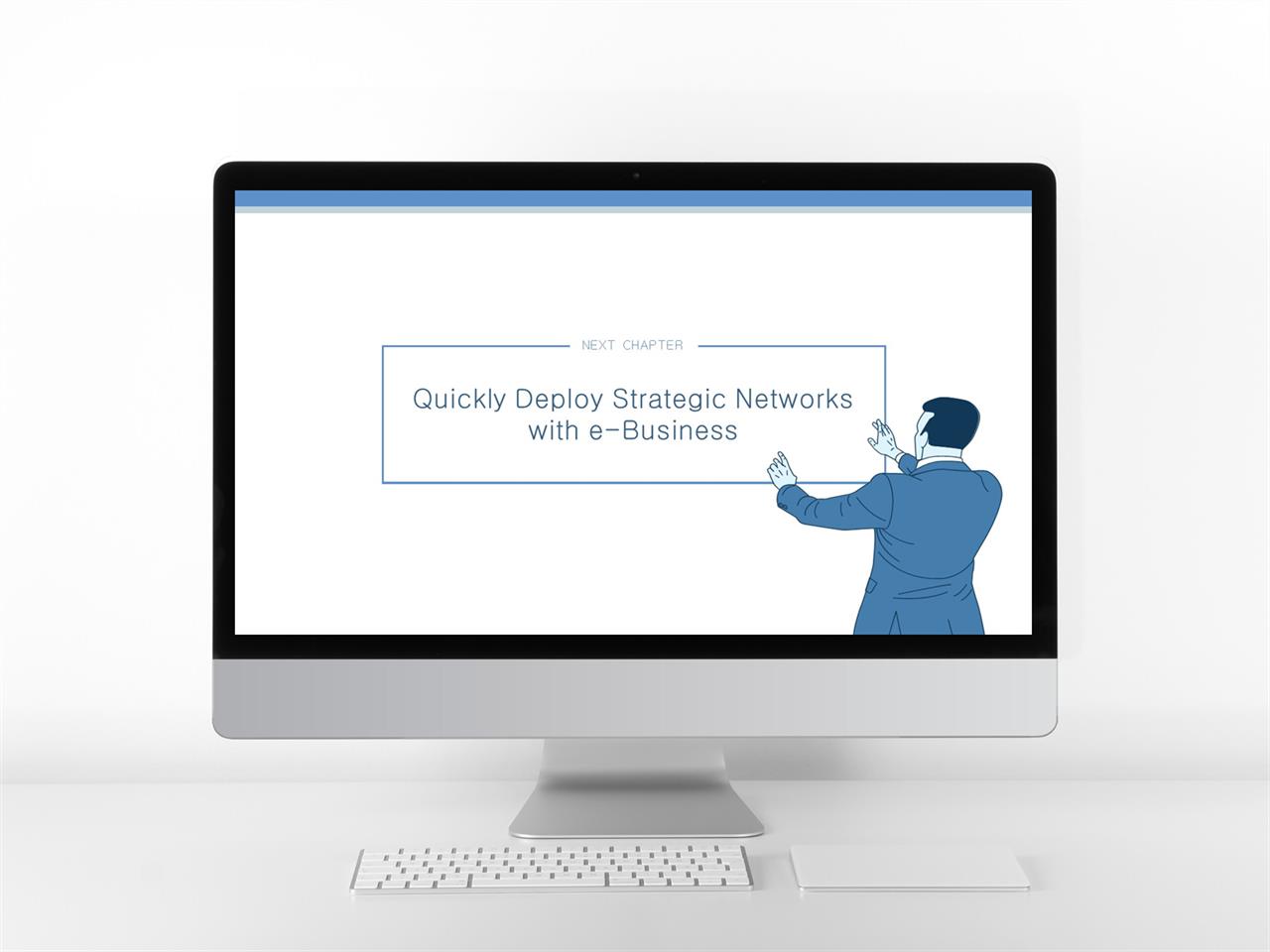 NEXT CHAPTER

Quickly Deploy Strategic Networks with e-Business