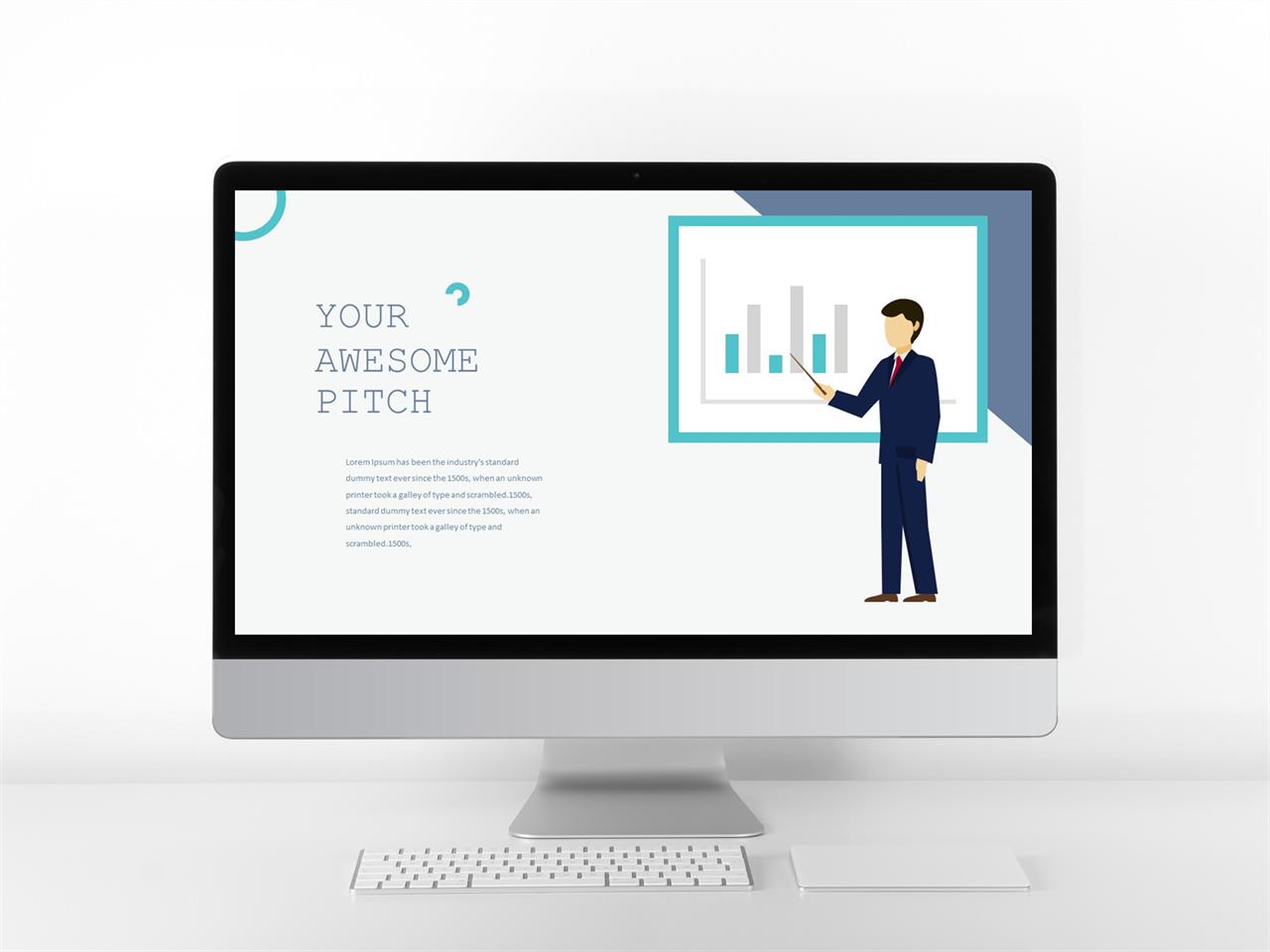 YOUR
AWESOME
PITCH

Lorem Ipsum has been the industry's standard dummy text ever since the 1500s, when an unknown printer took a galley of type and scrambled.1500s, standard dummy text ever since the 1500s, when an unknown printer took a galley of type and scrambled.1500s,