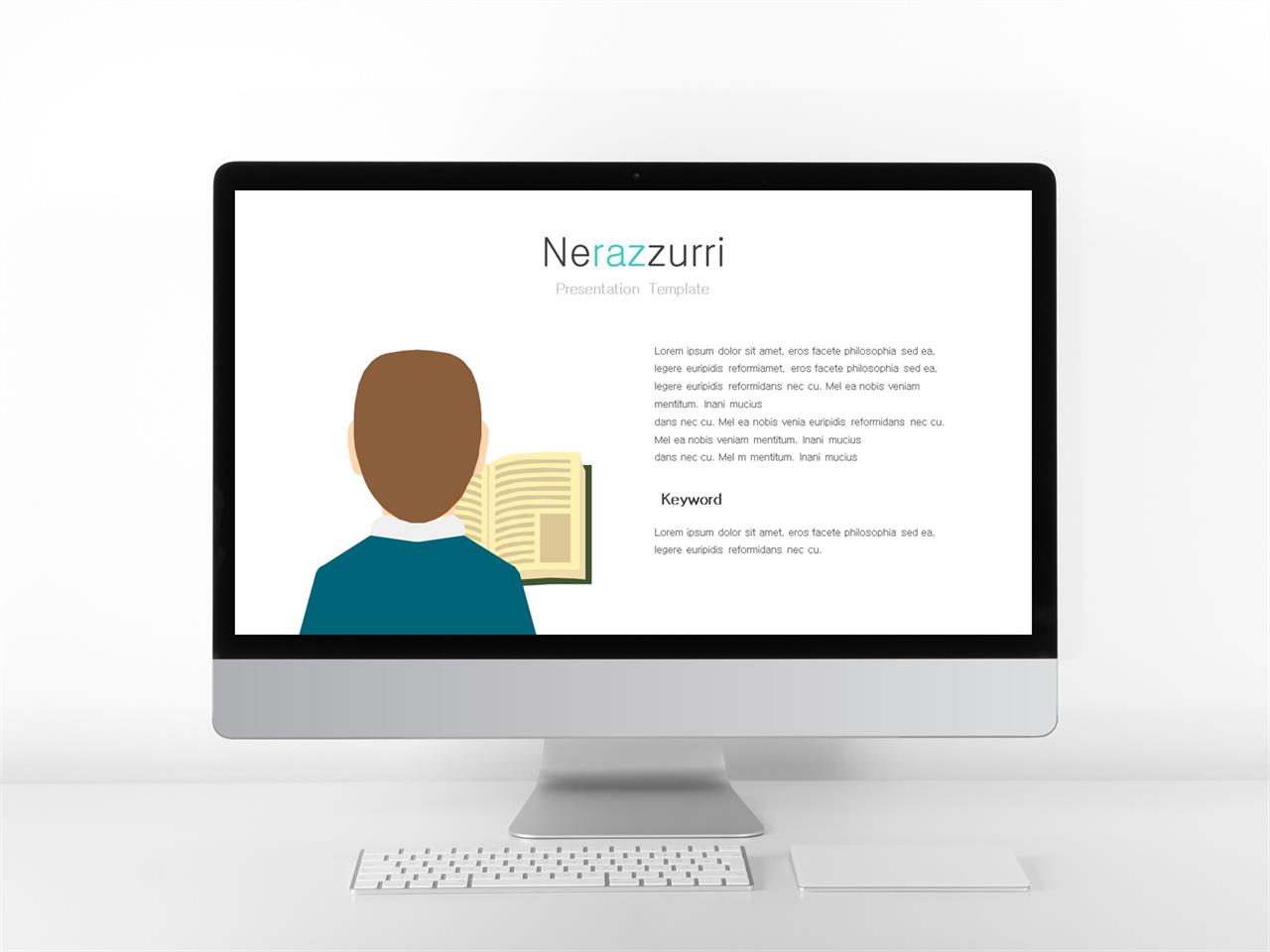 Nerazzurri

Presentation Template

Lorem ipsum dolor sit amet, eros facete philosophia sed ea, legere euripidis reformiamet, eros facete philosophia sed ea, legere euripidis reformidans nec cu. Mel ea nobis veniam mentitum. Inani mucius
dans nec cu. Mel ea nobis venia euripidis reformidans nec cu. Mel ea nobis veniam mentitum. Inani mucius
dans nec cu. Mel m mentitum. Inani mucius

Keyword

Lorem ipsum dolor sit amet, eros facete philosophia sed ea, legere euripidis reformidans nec cu.