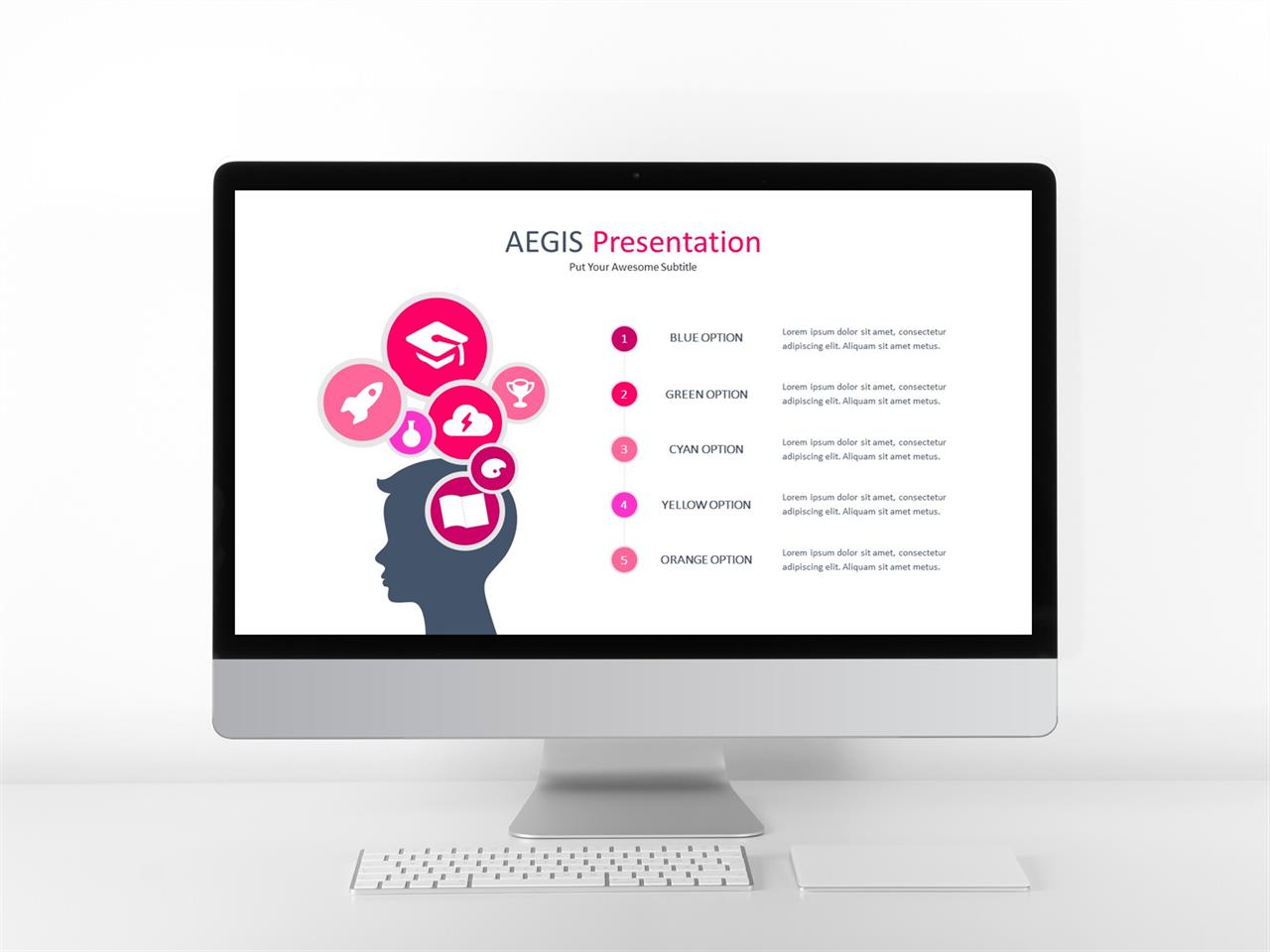 AEGIS Presentation
Put Your Awesome Subtitle

1 BLUE OPTION
Lorem ipsum dolor sit amet, consectetur adipiscing elit. Aliquam sit amet metus.

2 GREEN OPTION
Lorem ipsum dolor sit amet, consectetur adipiscing elit. Aliquam sit amet metus.

3 CYAN OPTION
Lorem ipsum dolor sit amet, consectetur adipiscing elit. Aliquam sit amet metus.

4 YELLOW OPTION
Lorem ipsum dolor sit amet, consectetur adipiscing elit. Aliquam sit amet metus.

5 ORANGE OPTION
Lorem ipsum dolor sit amet, consectetur adipiscing elit. Aliquam sit amet metus.