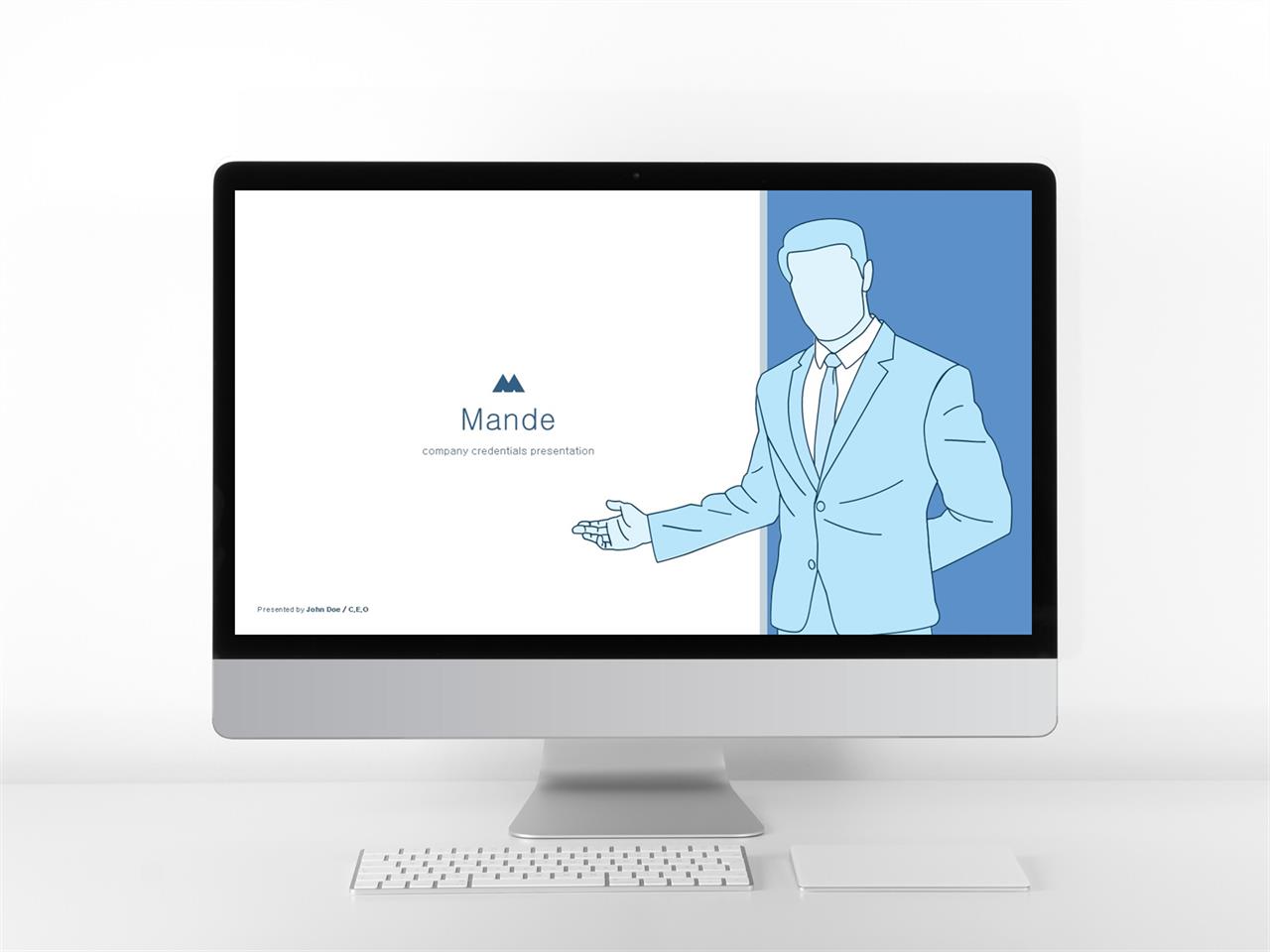 Mande

company credentials presentation

Presented by John Doe / C,E,O