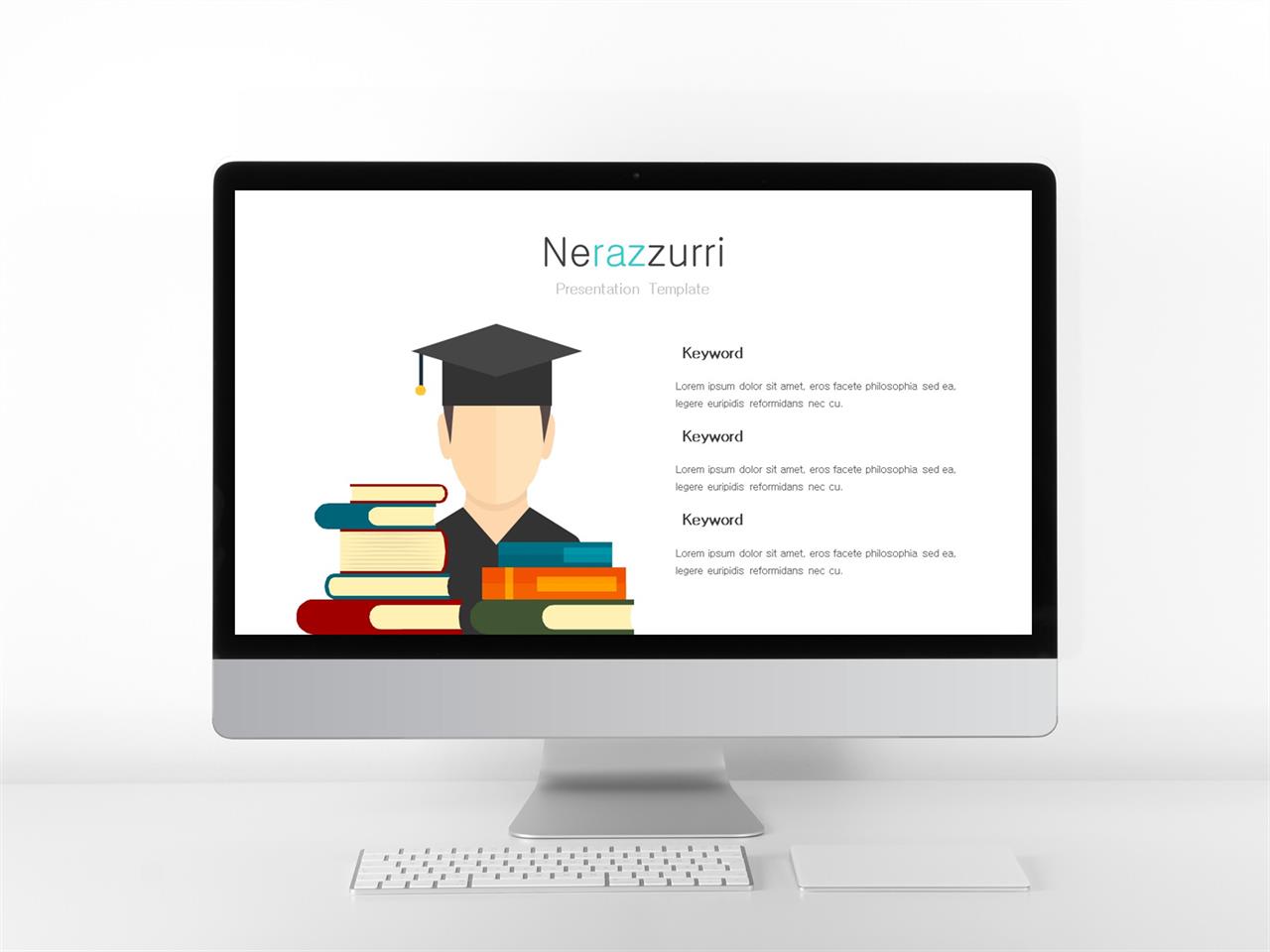 Nerazzurri

Presentation Template

Keyword

Lorem ipsum dolor sit amet, eros facete philosophia sed ea, legere euripidis reformidans nec cu.

Keyword

Lorem ipsum dolor sit amet, eros facete philosophia sed ea, legere euripidis reformidans nec cu.

Keyword

Lorem ipsum dolor sit amet, eros facete philosophia sed ea, legere euripidis reformidans nec cu.