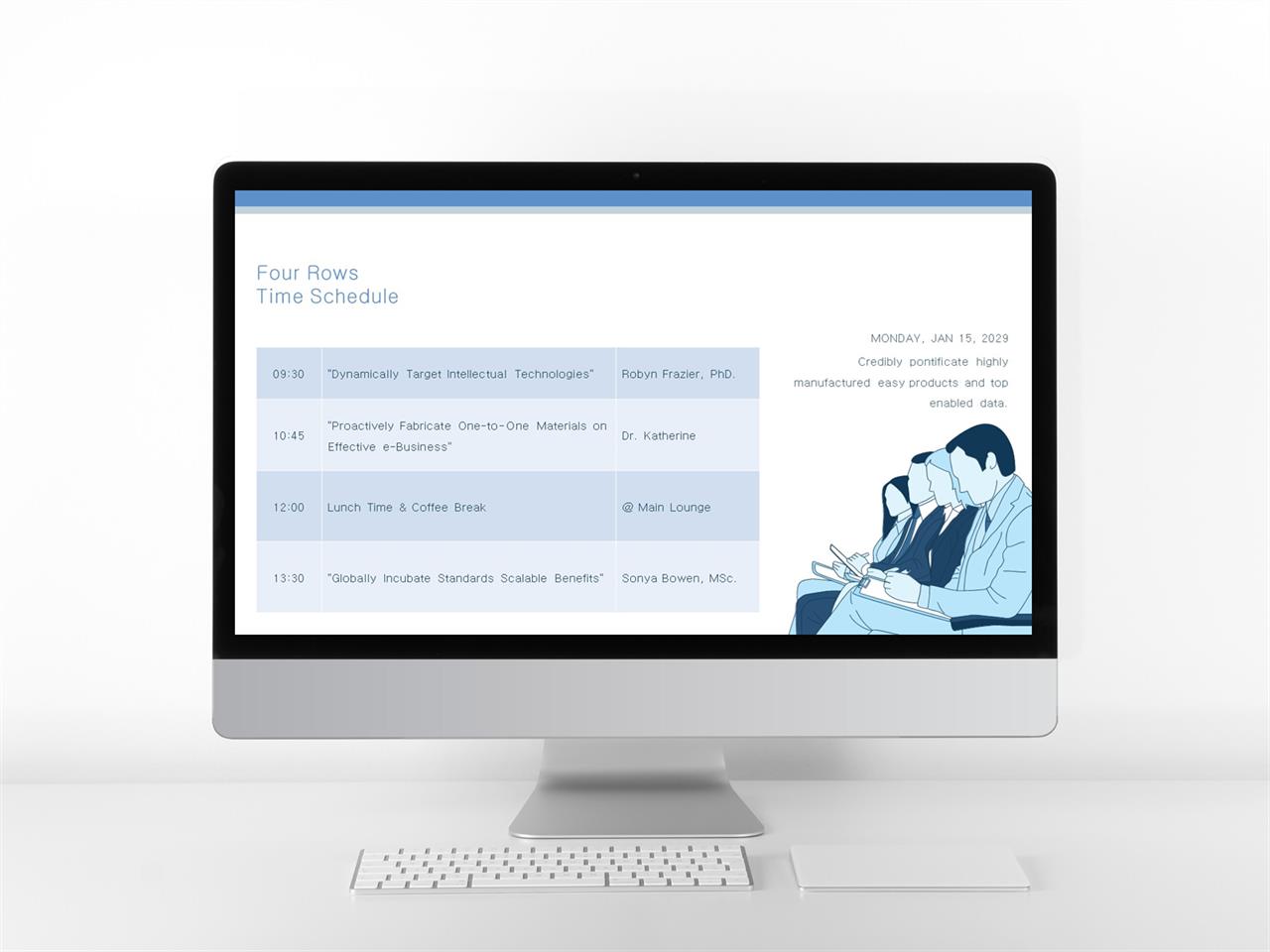 Four Rows
Time Schedule

| 09:30 | "Dynamically Target Intellectual Technologies" | Robyn Frazier, PhD. |
|---|---|---|
| 10:45 | "Proactively Fabricate One-to-One Materials on Effective e-Business" | Dr. Katherine |
| 12:00 | Lunch Time & Coffee Break | @ Main Lounge |
| 13:30 | "Globally Incubate Standards Scalable Benefits" | Sonya Bowen, MSc. |

MONDAY, JAN 15, 2029

Credibly pontificate highly manufactured easy products and top enabled data.