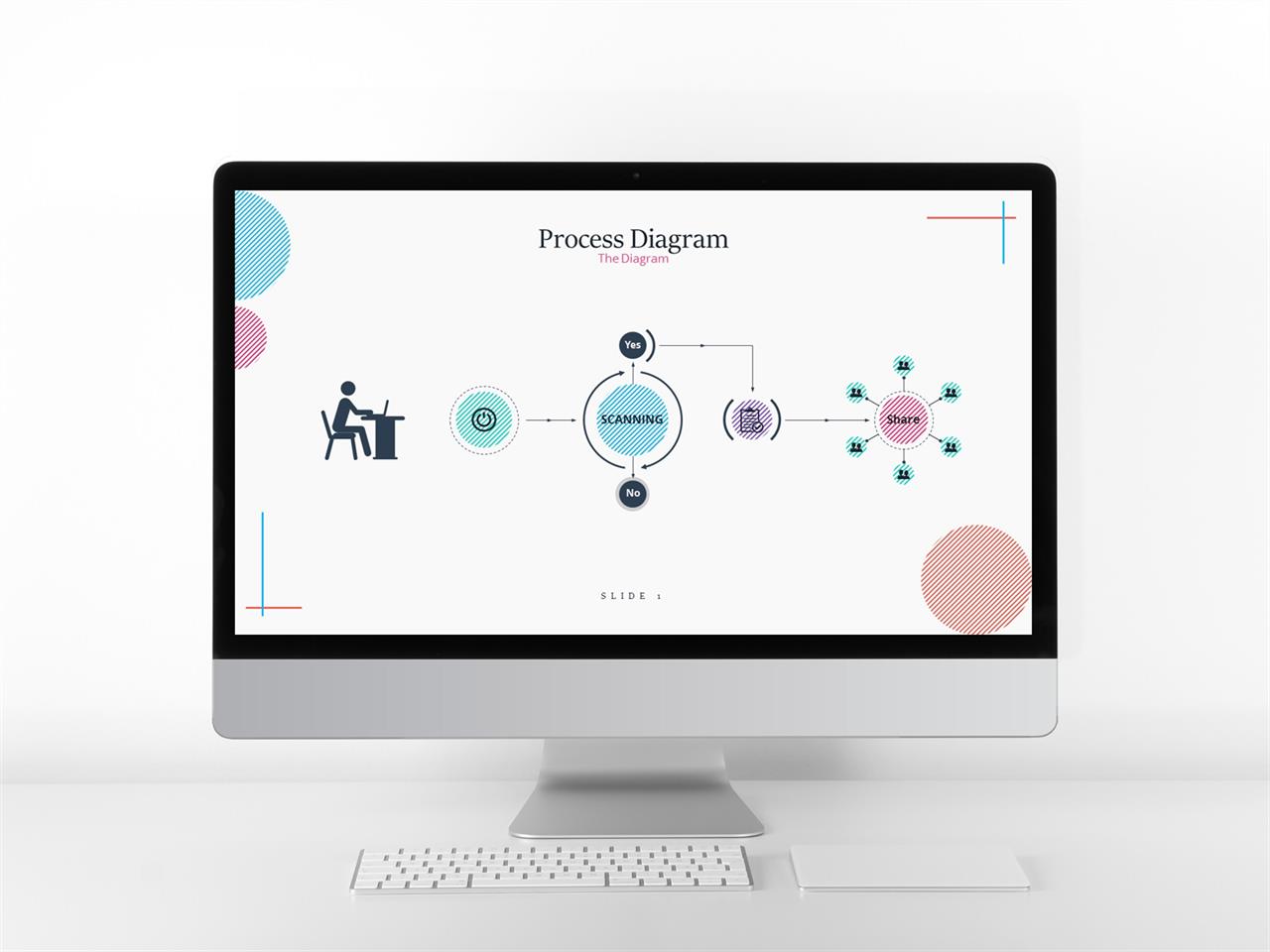 Process Diagram
The Diagram

Yes
SCANNING
No
Share

SLIDE 1