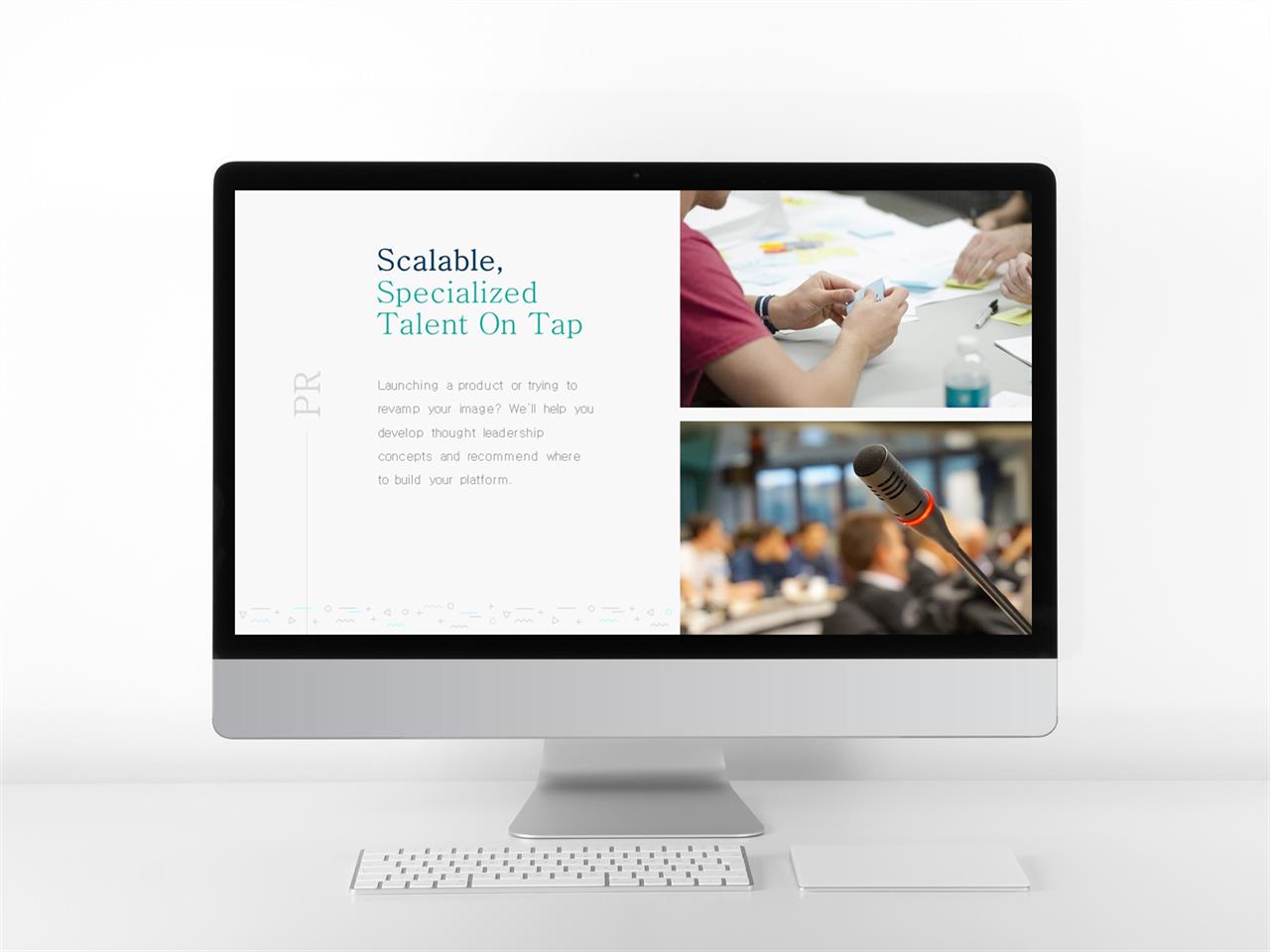 Scalable,
Specialized
Talent On Tap

PR

Launching a product or trying to revamp your image? We'll help you develop thought leadership concepts and recommend where to build your platform.