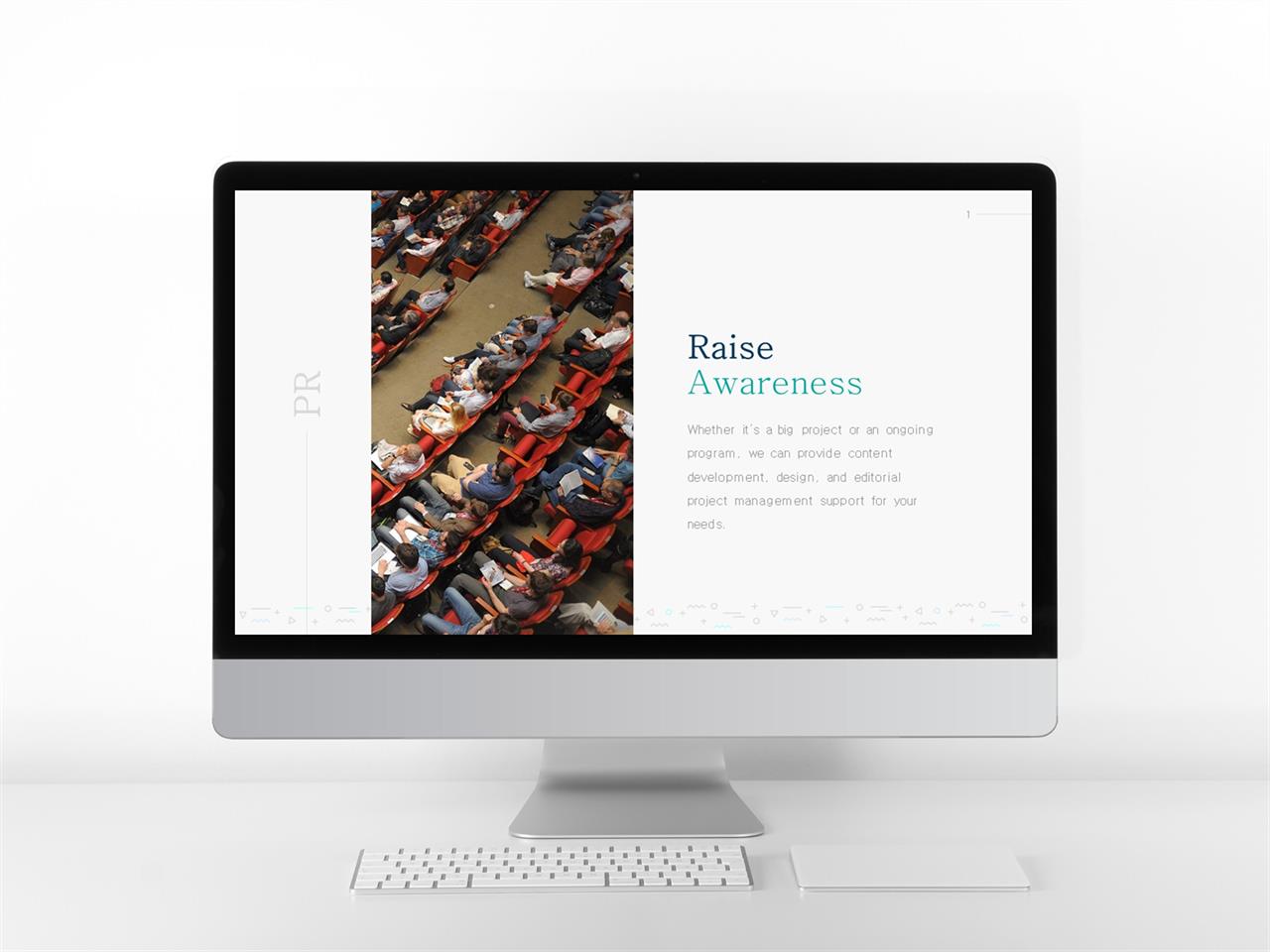 PR

1

Raise
Awareness

Whether it's a big project or an ongoing program, we can provide content development, design, and editorial project management support for your needs.