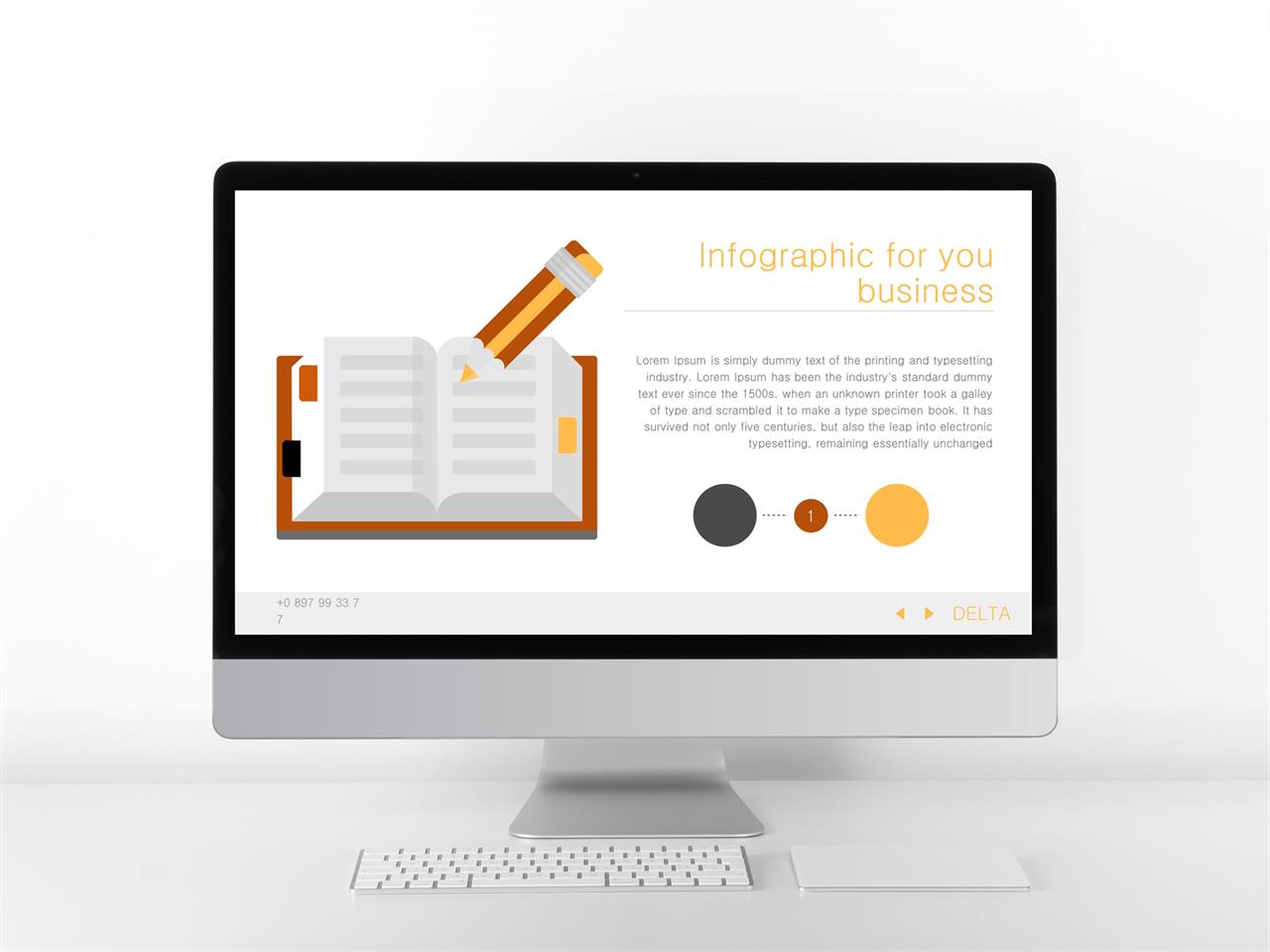 Infographic for you business

Lorem Ipsum is simply dummy text of the printing and typesetting industry. Lorem Ipsum has been the industry's standard dummy text ever since the 1500s, when an unknown printer took a galley of type and scrambled it to make a type specimen book. It has survived not only five centuries, but also the leap into electronic typesetting, remaining essentially unchanged

1

+0 897 99 33 7 7

DELTA