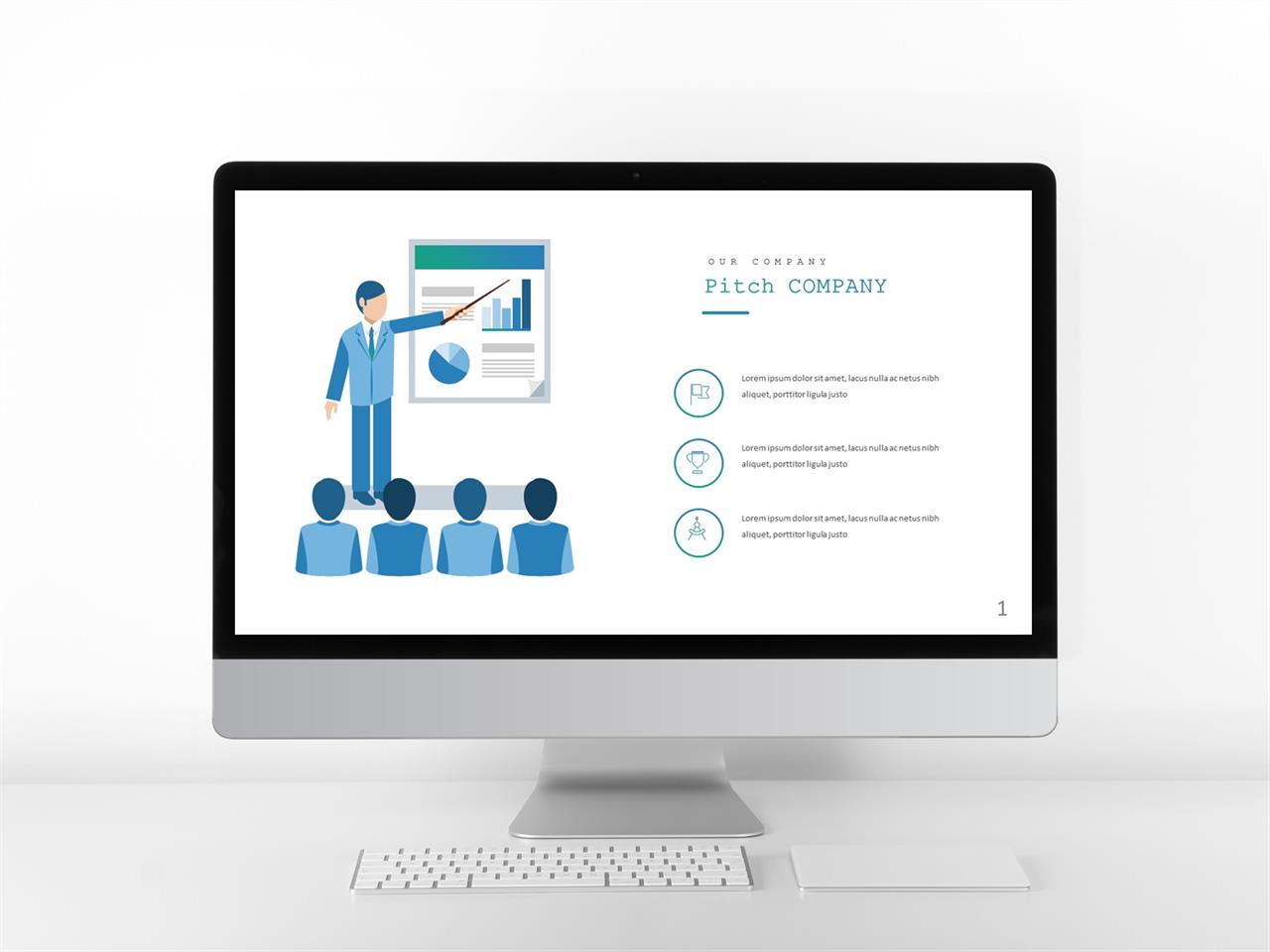 OUR COMPANY

Pitch COMPANY

Lorem ipsum dolor sit amet, lacus nulla ac netus nibh aliquet, porttitor ligula justo

Lorem ipsum dolor sit amet, lacus nulla ac netus nibh aliquet, porttitor ligula justo

Lorem ipsum dolor sit amet, lacus nulla ac netus nibh aliquet, porttitor ligula justo

1