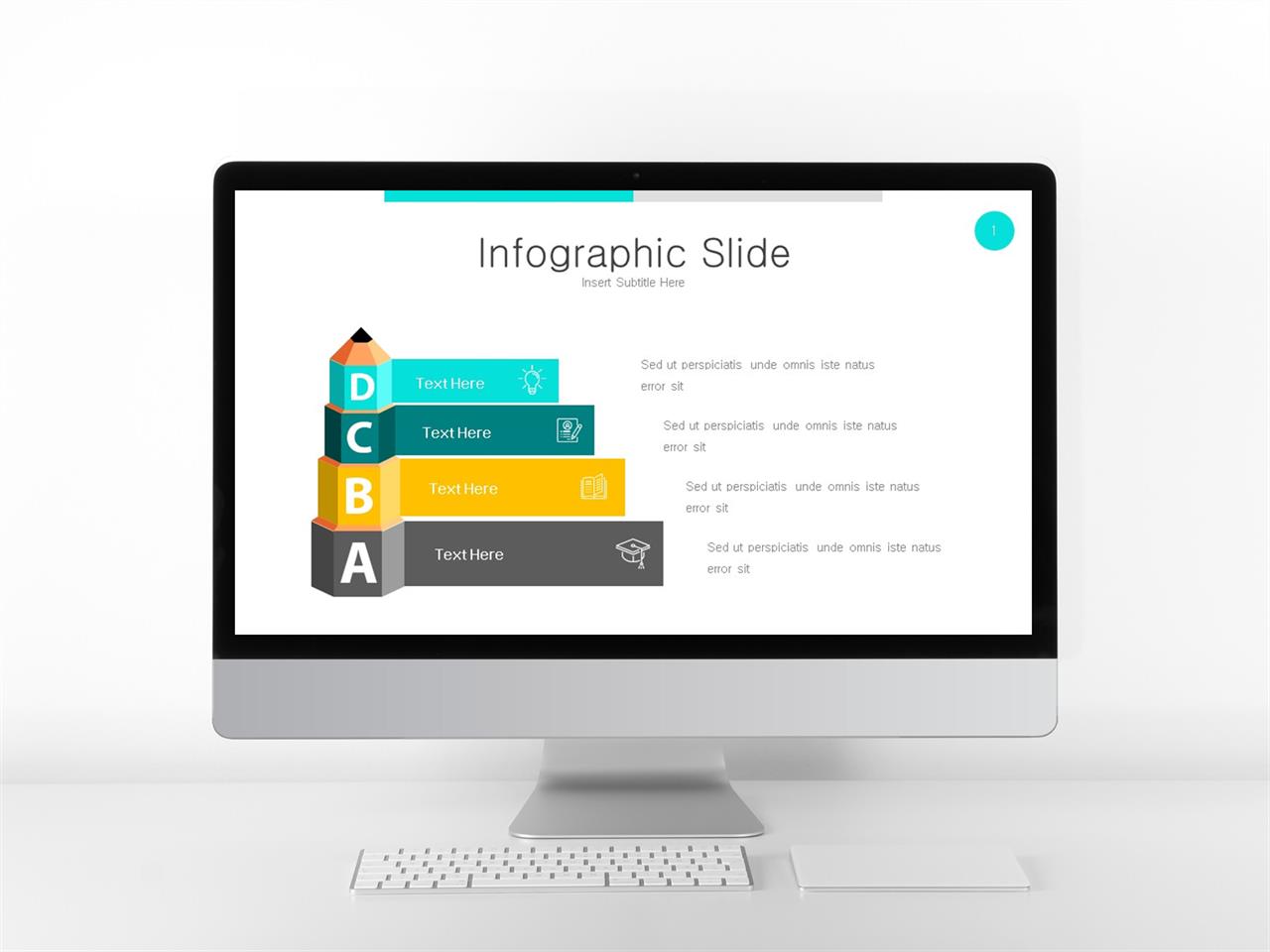 1

Infographic Slide

Insert Subtitle Here

D Text Here

C Text Here

B Text Here

A Text Here

Sed ut perspiciatis unde omnis iste natus error sit

Sed ut perspiciatis unde omnis iste natus error sit

Sed ut perspiciatis unde omnis iste natus error sit

Sed ut perspiciatis unde omnis iste natus error sit