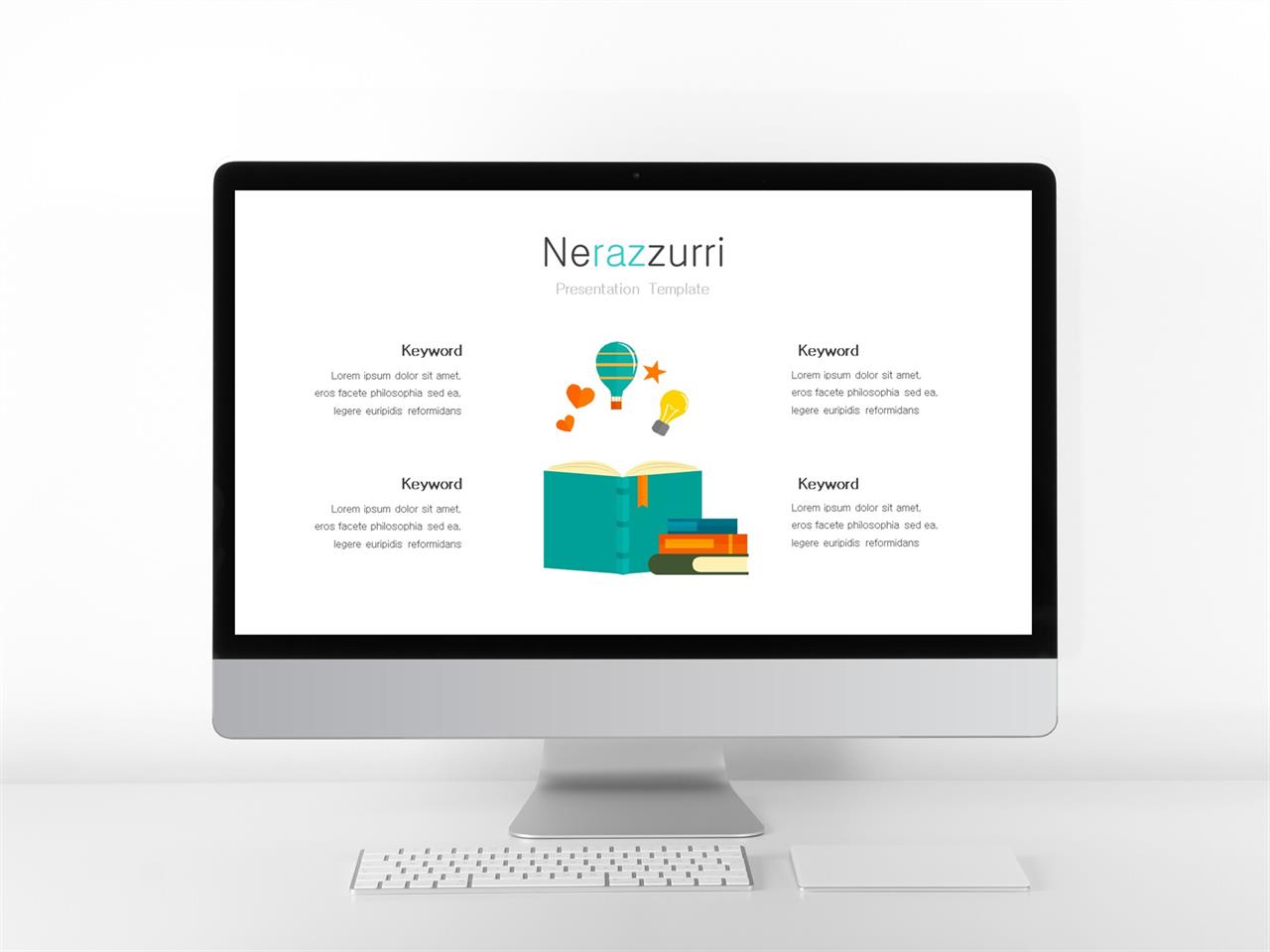 Nerazzurri

Presentation Template

Keyword

Lorem ipsum dolor sit amet, eros facete philosophia sed ea, legere euripidis reformidans

Keyword

Lorem ipsum dolor sit amet, eros facete philosophia sed ea, legere euripidis reformidans

Keyword

Lorem ipsum dolor sit amet, eros facete philosophia sed ea, legere euripidis reformidans

Keyword

Lorem ipsum dolor sit amet, eros facete philosophia sed ea, legere euripidis reformidans