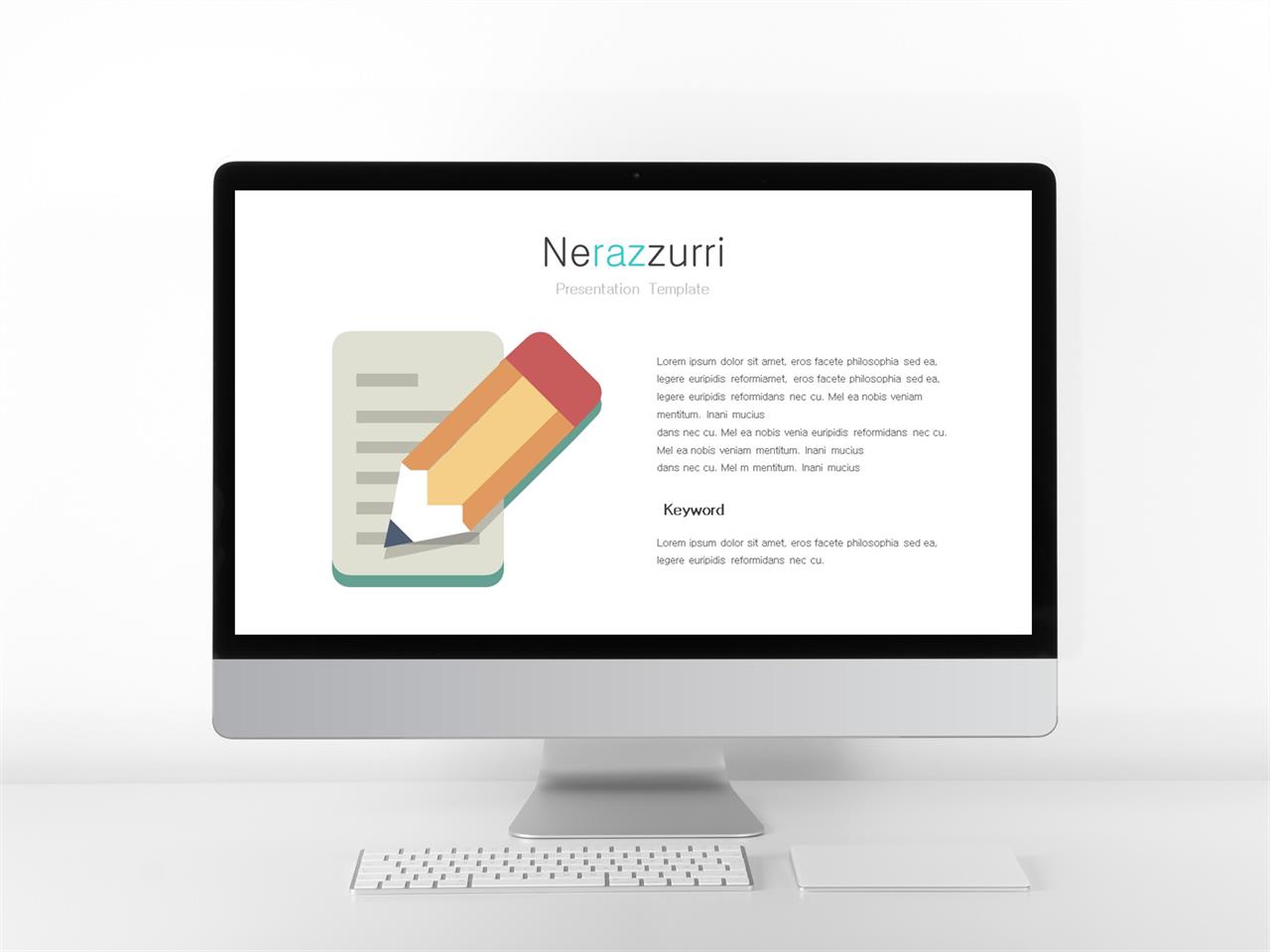 Nerazzurri

Presentation Template

Lorem ipsum dolor sit amet, eros facete philosophia sed ea, legere euripidis reformiamet, eros facete philosophia sed ea, legere euripidis reformidans nec cu. Mel ea nobis veniam mentitum. Inani mucius dans nec cu. Mel ea nobis venia euripidis reformidans nec cu. Mel ea nobis veniam mentitum. Inani mucius dans nec cu. Mel m mentitum. Inani mucius

Keyword

Lorem ipsum dolor sit amet, eros facete philosophia sed ea, legere euripidis reformidans nec cu.