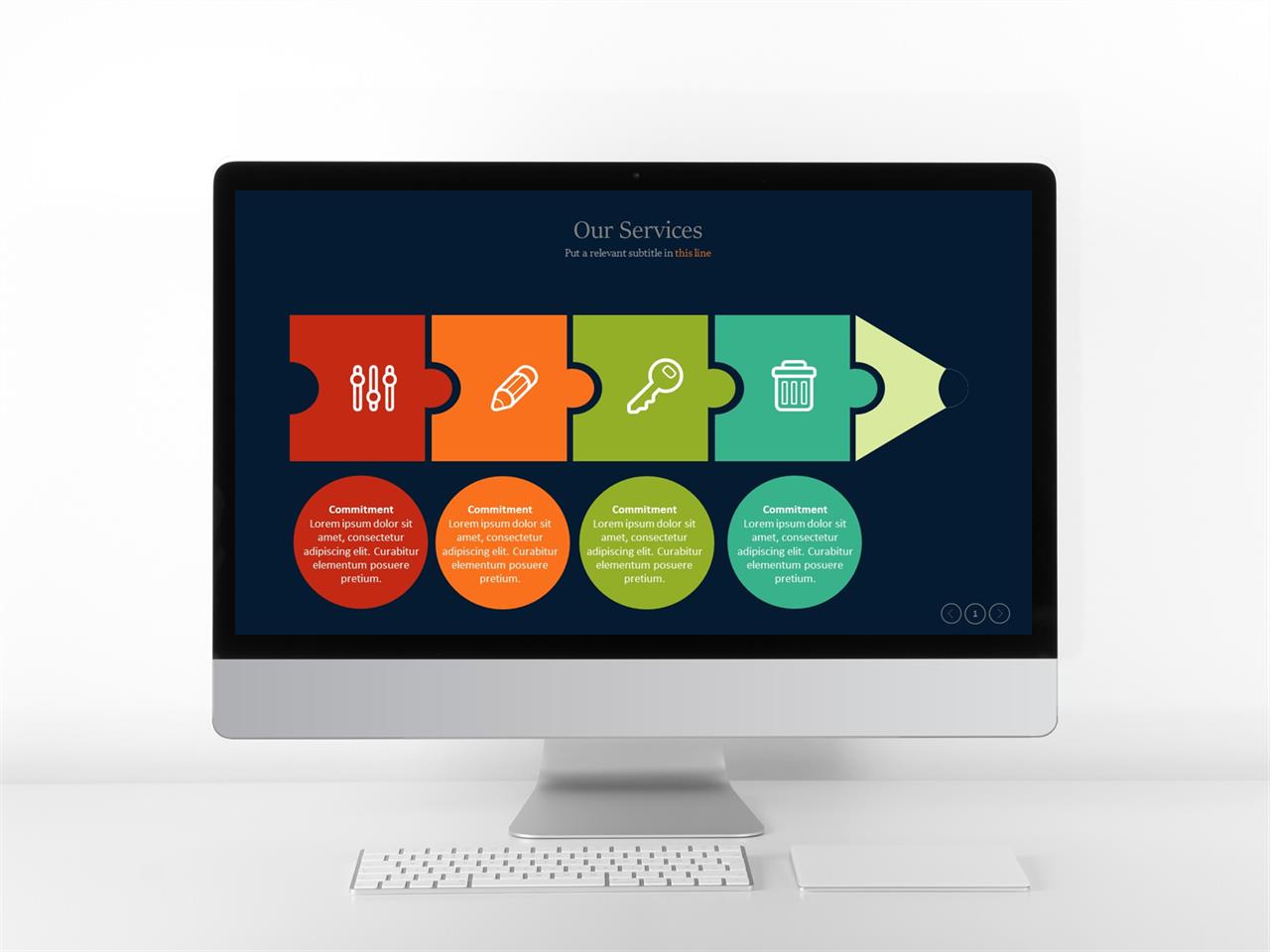 Our Services
Put a relevant subtitle in this line

Commitment
Lorem ipsum dolor sit amet, consectetur adipiscing elit. Curabitur elementum posuere pretium.

Commitment
Lorem ipsum dolor sit amet, consectetur adipiscing elit. Curabitur elementum posuere pretium.

Commitment
Lorem ipsum dolor sit amet, consectetur adipiscing elit. Curabitur elementum posuere pretium.

Commitment
Lorem ipsum dolor sit amet, consectetur adipiscing elit. Curabitur elementum posuere pretium.

1