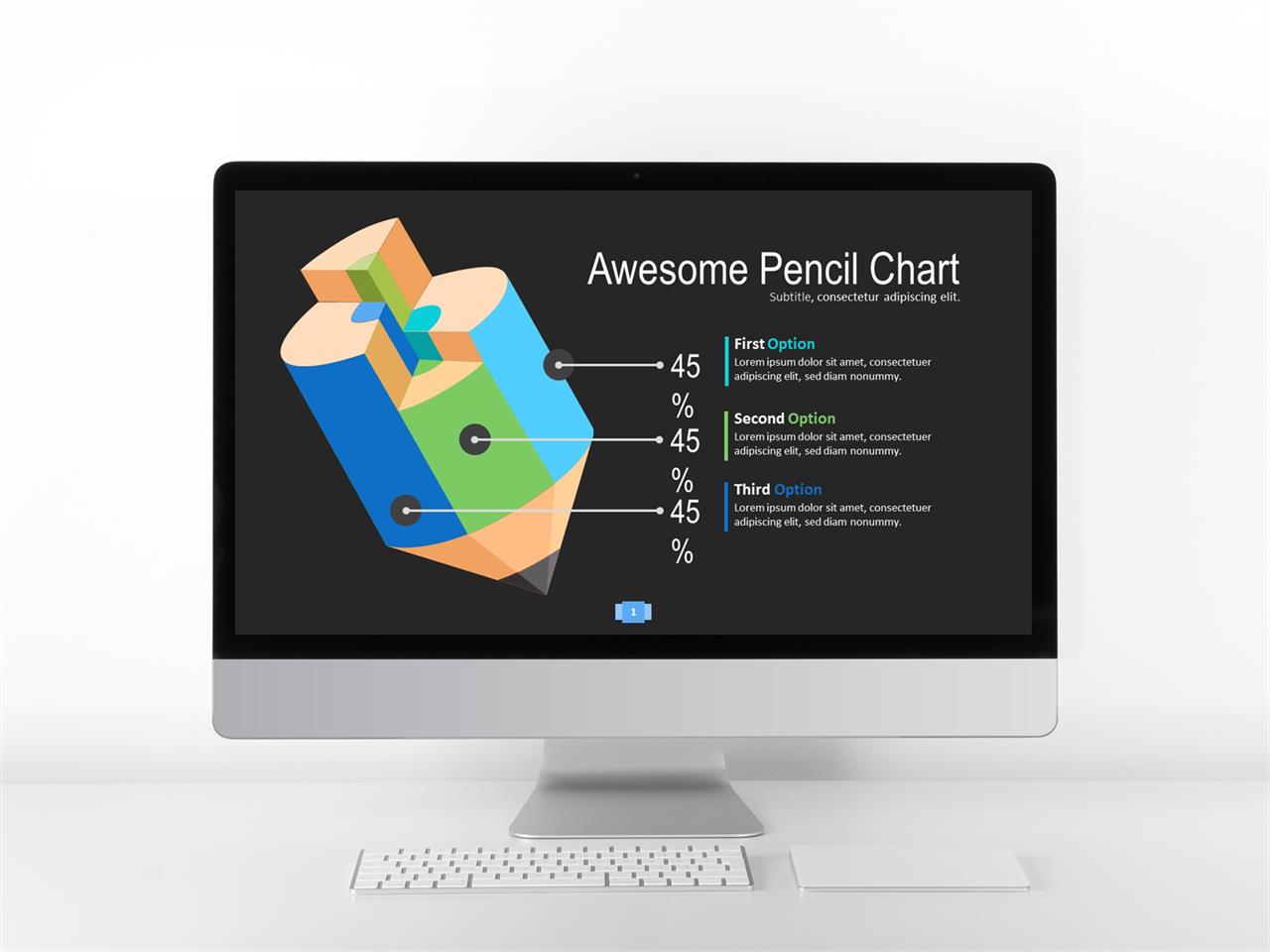 Awesome Pencil Chart
Subtitle, consectetur adipiscing elit.

45
%
45
%
45
%

First Option
Lorem ipsum dolor sit amet, consectetuer adipiscing elit, sed diam nonummy.

Second Option
Lorem ipsum dolor sit amet, consectetuer adipiscing elit, sed diam nonummy.

Third Option
Lorem ipsum dolor sit amet, consectetuer adipiscing elit, sed diam nonummy.

1