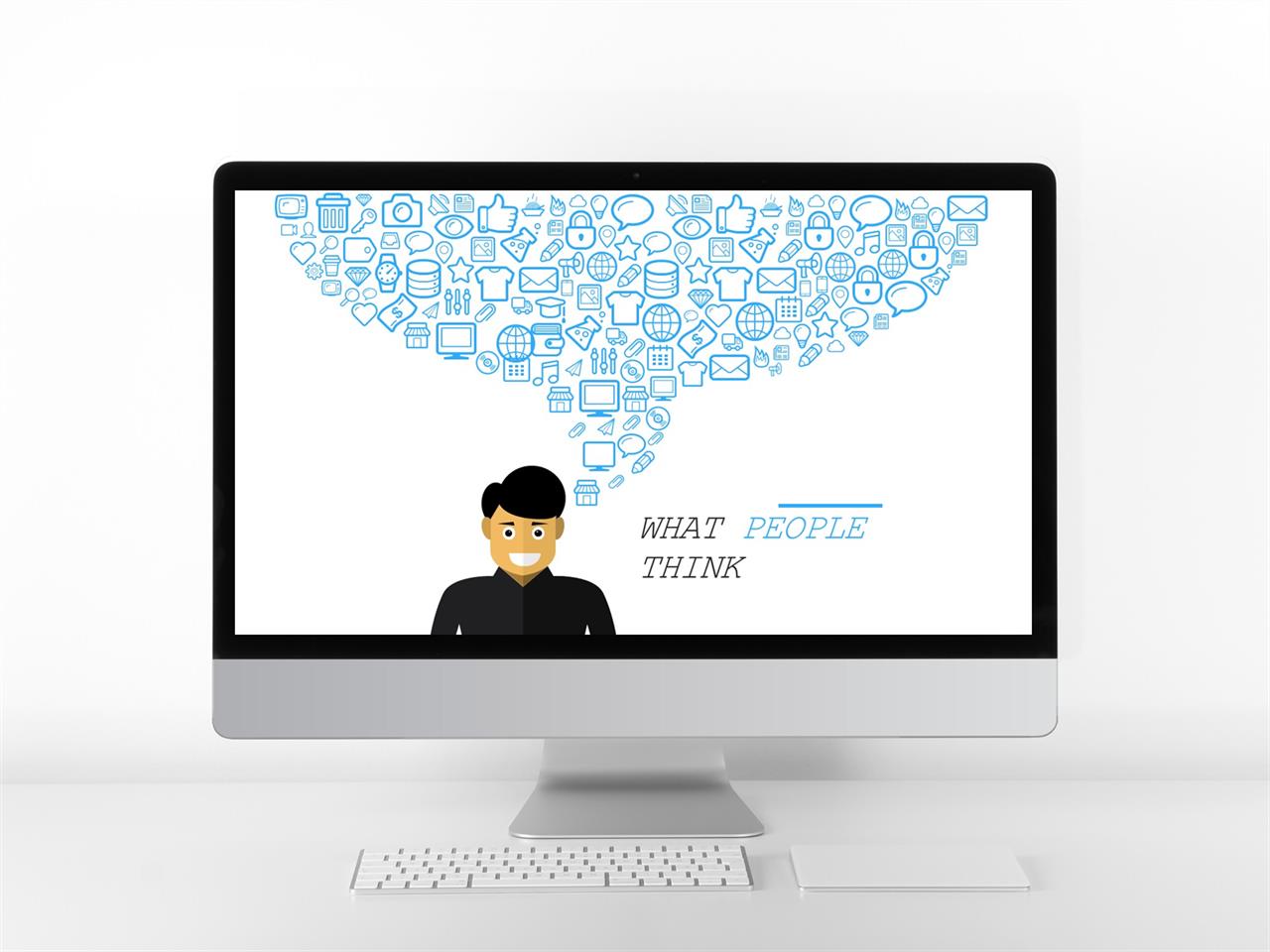 WHAT PEOPLE
THINK