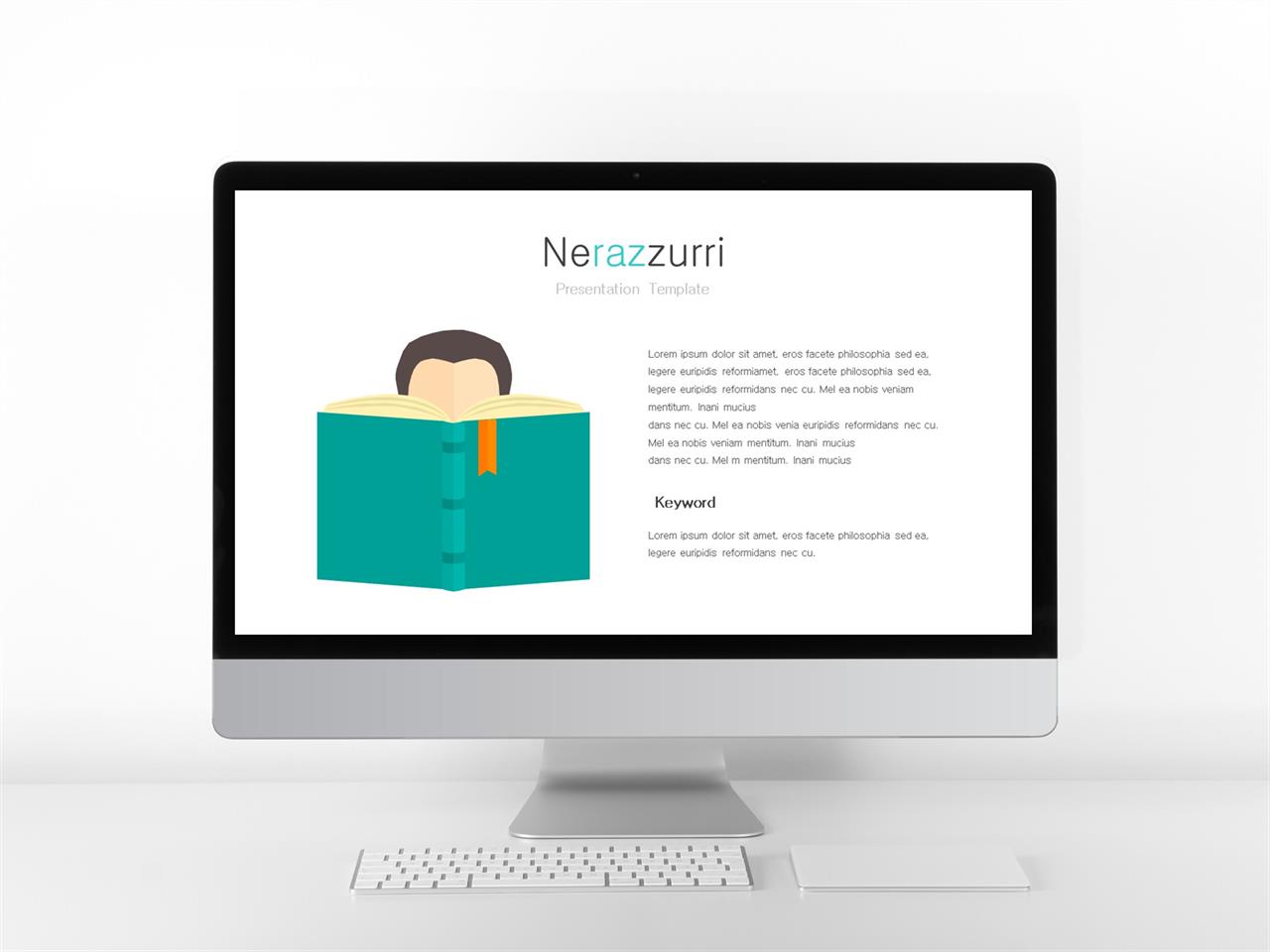 Nerazzurri

Presentation Template

Lorem ipsum dolor sit amet, eros facete philosophia sed ea, legere euripidis reformiamet, eros facete philosophia sed ea, legere euripidis reformidans nec cu. Mel ea nobis veniam mentitum. Inani mucius
dans nec cu. Mel ea nobis venia euripidis reformidans nec cu. Mel ea nobis veniam mentitum. Inani mucius
dans nec cu. Mel m mentitum. Inani mucius

Keyword

Lorem ipsum dolor sit amet, eros facete philosophia sed ea, legere euripidis reformidans nec cu.