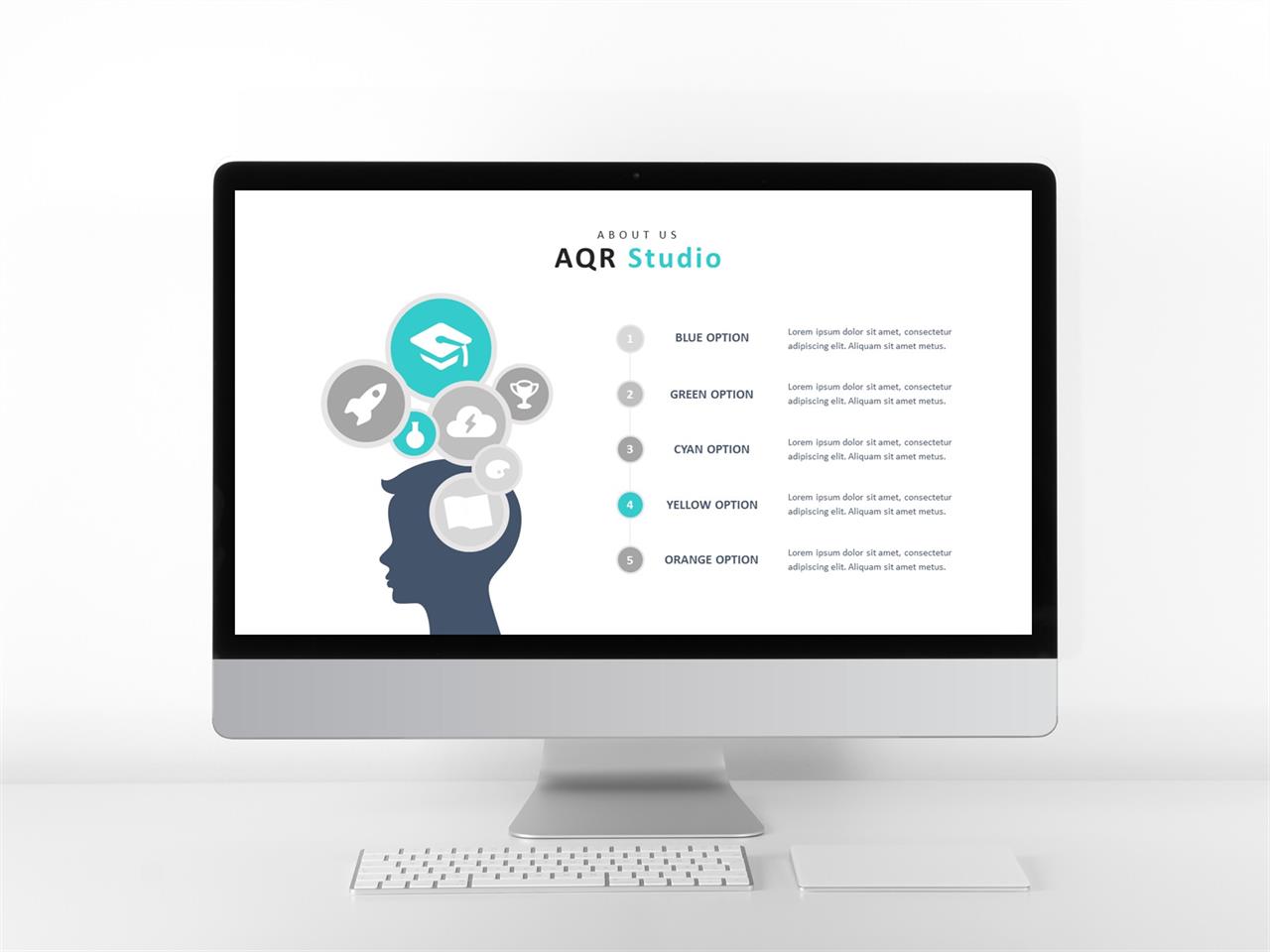 ABOUT US

AQR Studio

1 BLUE OPTION
Lorem ipsum dolor sit amet, consectetur adipiscing elit. Aliquam sit amet metus.

2 GREEN OPTION
Lorem ipsum dolor sit amet, consectetur adipiscing elit. Aliquam sit amet metus.

3 CYAN OPTION
Lorem ipsum dolor sit amet, consectetur adipiscing elit. Aliquam sit amet metus.

4 YELLOW OPTION
Lorem ipsum dolor sit amet, consectetur adipiscing elit. Aliquam sit amet metus.

5 ORANGE OPTION
Lorem ipsum dolor sit amet, consectetur adipiscing elit. Aliquam sit amet metus.