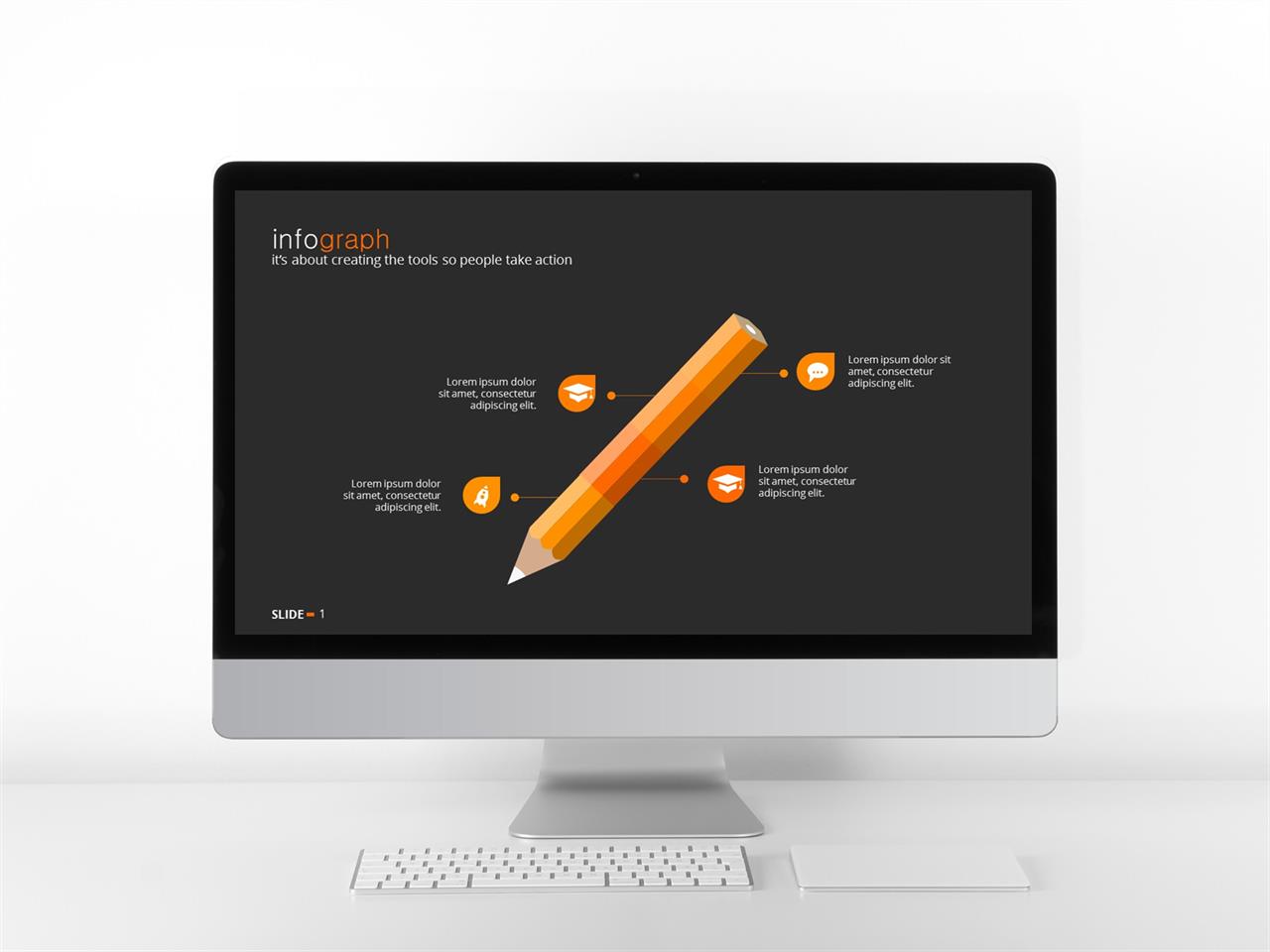 infograph
it's about creating the tools so people take action

Lorem ipsum dolor sit amet, consectetur adipiscing elit.

Lorem ipsum dolor sit amet, consectetur adipiscing elit.

Lorem ipsum dolor sit amet, consectetur adipiscing elit.

Lorem ipsum dolor sit amet, consectetur adipiscing elit.

SLIDE 1