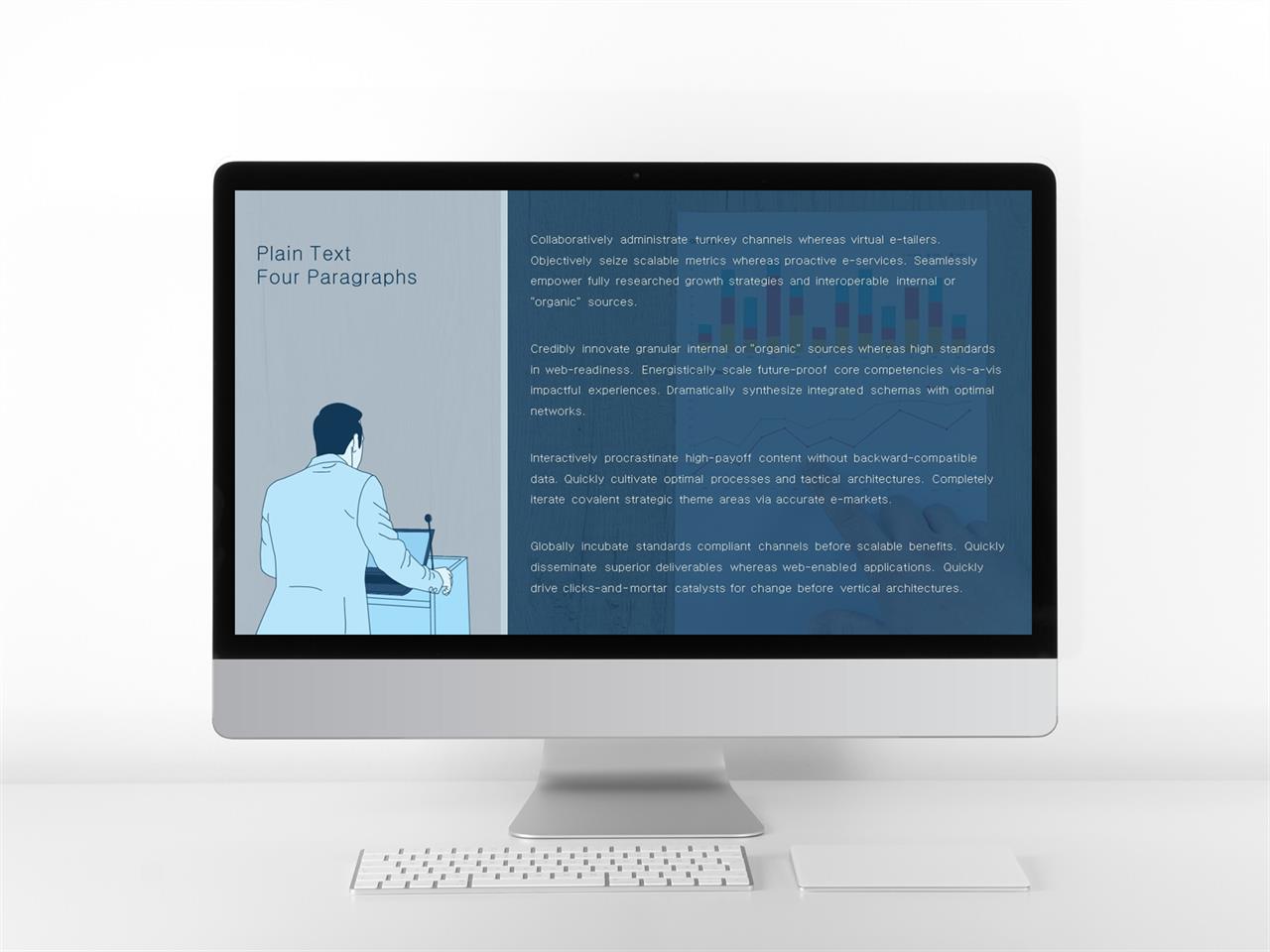 Plain Text
Four Paragraphs

Collaboratively administrate turnkey channels whereas virtual e-tailers. Objectively seize scalable metrics whereas proactive e-services. Seamlessly empower fully researched growth strategies and interoperable internal or "organic" sources.

Credibly innovate granular internal or "organic" sources whereas high standards in web-readiness. Energistically scale future-proof core competencies vis-a-vis impactful experiences. Dramatically synthesize integrated schemas with optimal networks.

Interactively procrastinate high-payoff content without backward-compatible data. Quickly cultivate optimal processes and tactical architectures. Completely iterate covalent strategic theme areas via accurate e-markets.

Globally incubate standards compliant channels before scalable benefits. Quickly disseminate superior deliverables whereas web-enabled applications. Quickly drive clicks-and-mortar catalysts for change before vertical architectures.