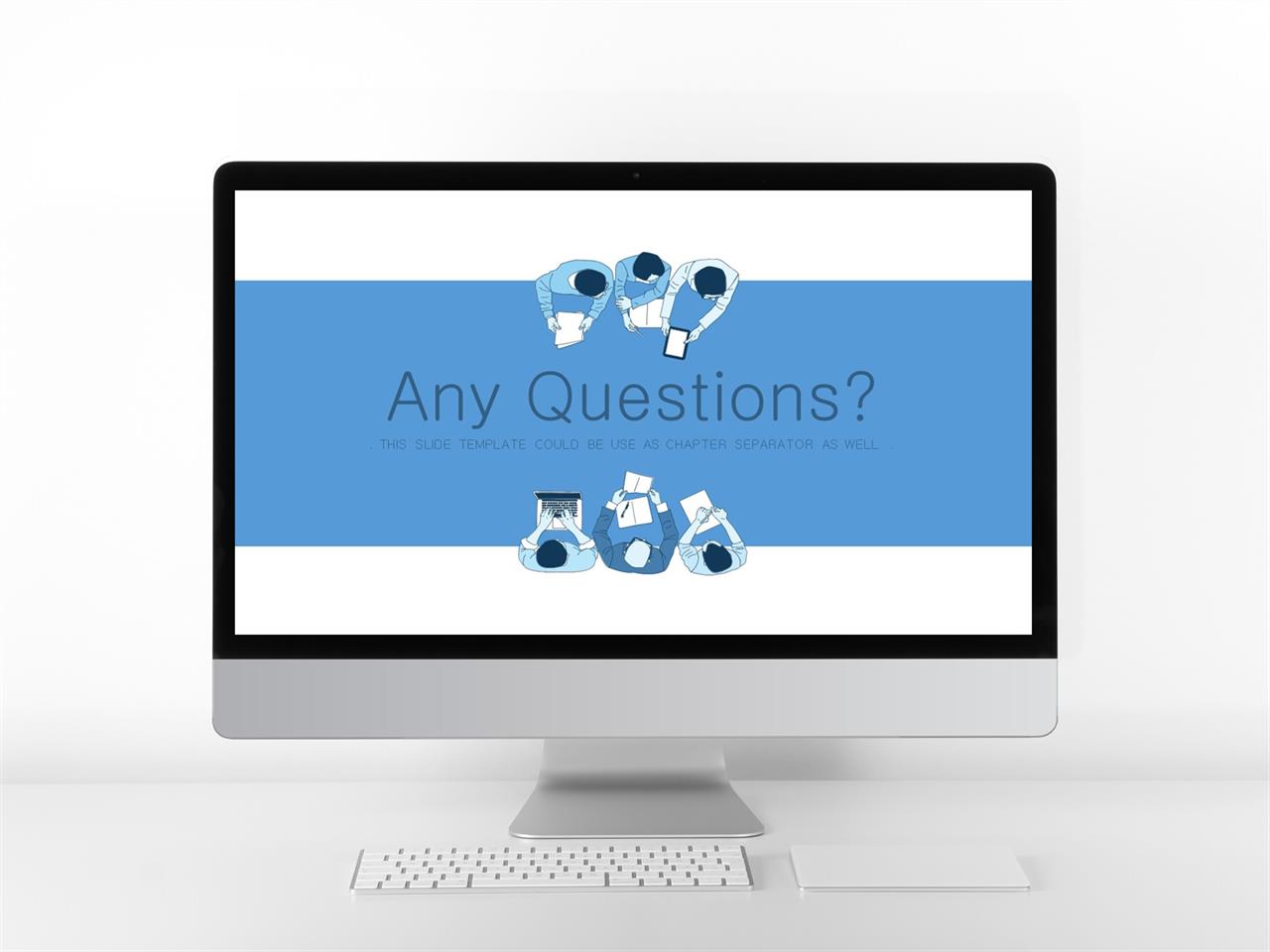 Any Questions?

. THIS SLIDE TEMPLATE COULD BE USE AS CHAPTER SEPARATOR AS WELL .