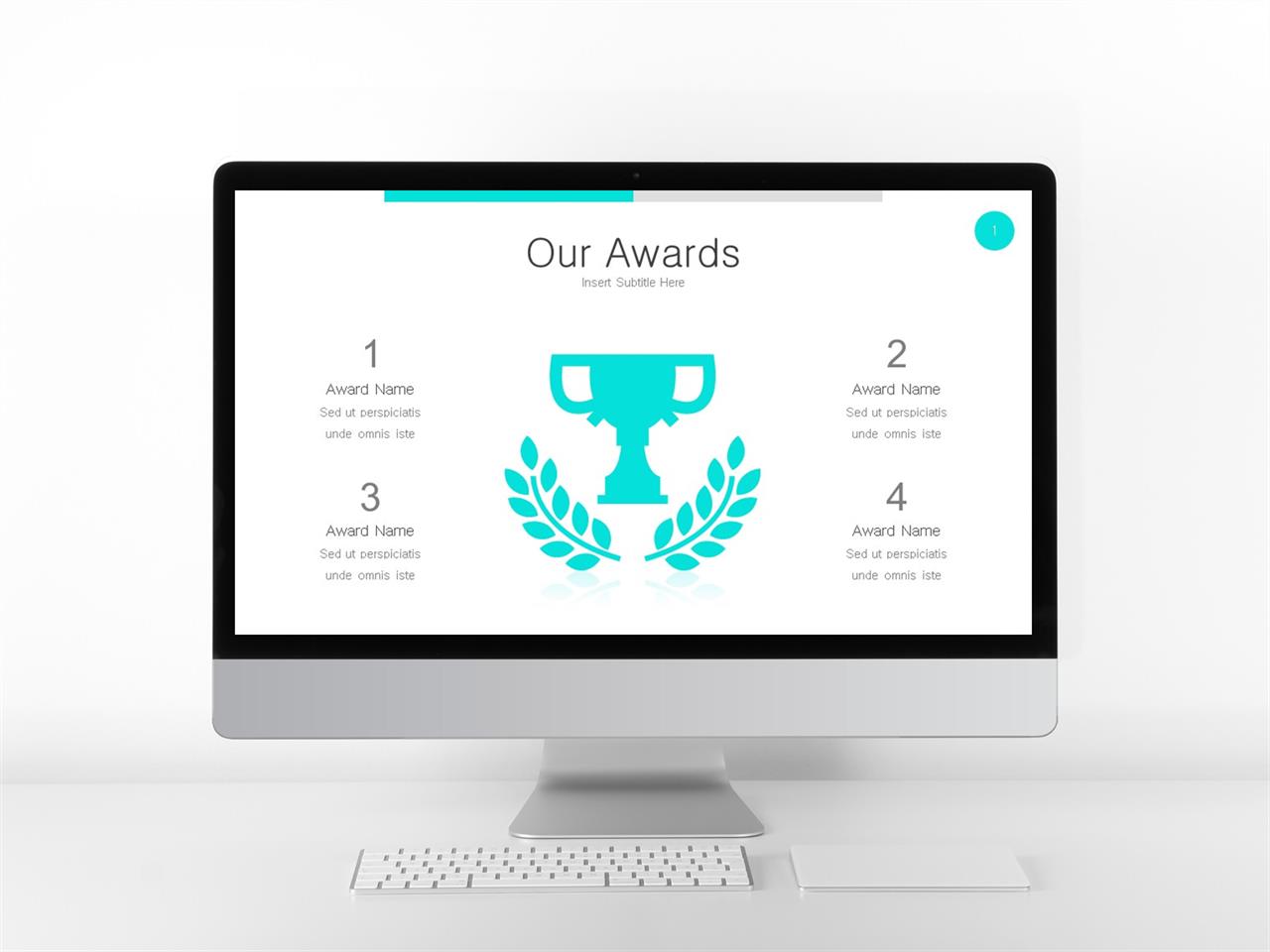 1

Our Awards

Insert Subtitle Here

1

Award Name

Sed ut perspiciatis unde omnis iste

3

Award Name

Sed ut perspiciatis unde omnis iste

2

Award Name

Sed ut perspiciatis unde omnis iste

4

Award Name

Sed ut perspiciatis unde omnis iste