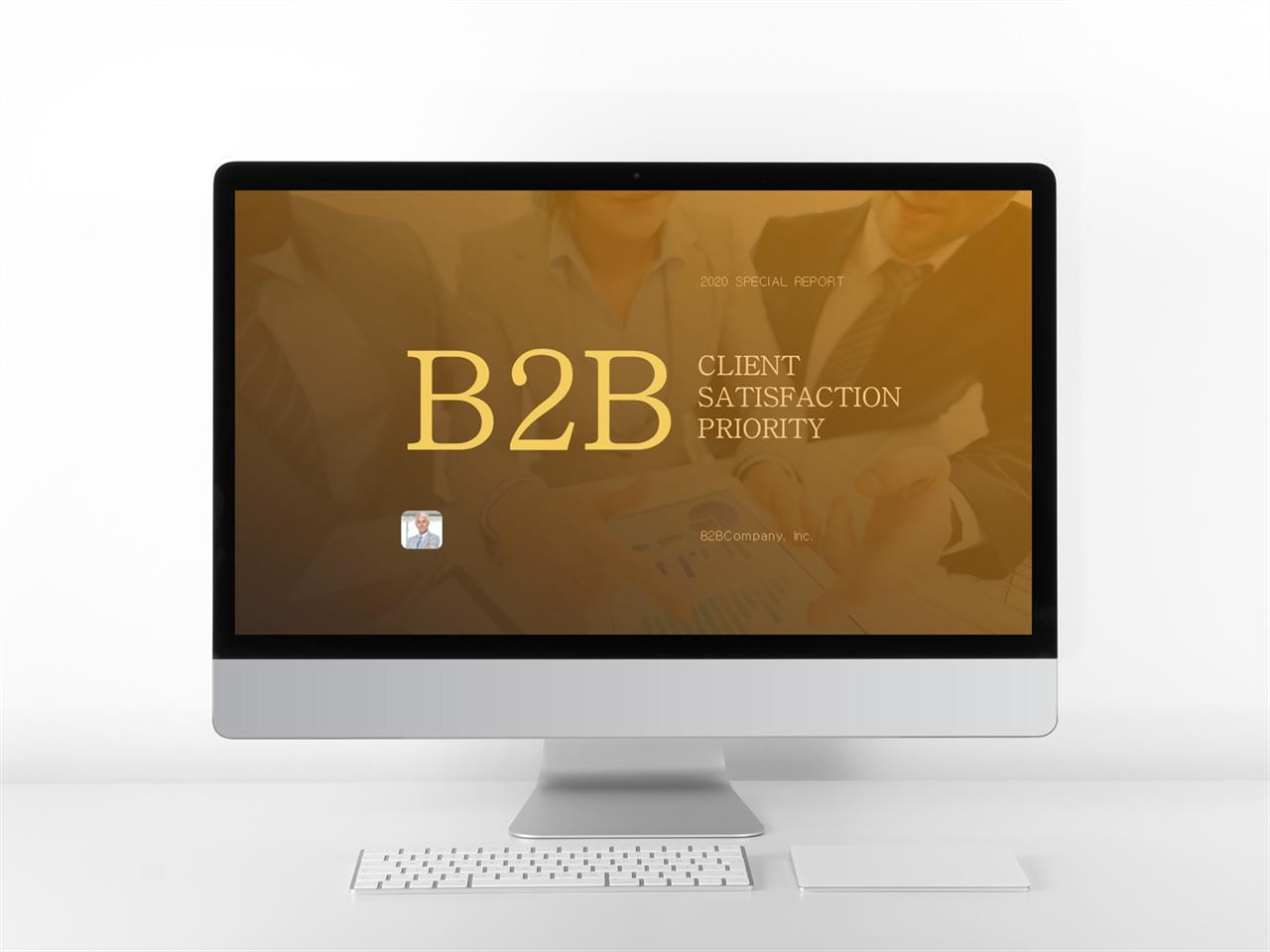 2020 SPECIAL REPORT

B2B

CLIENT
SATISFACTION
PRIORITY

B2BCompany, Inc.