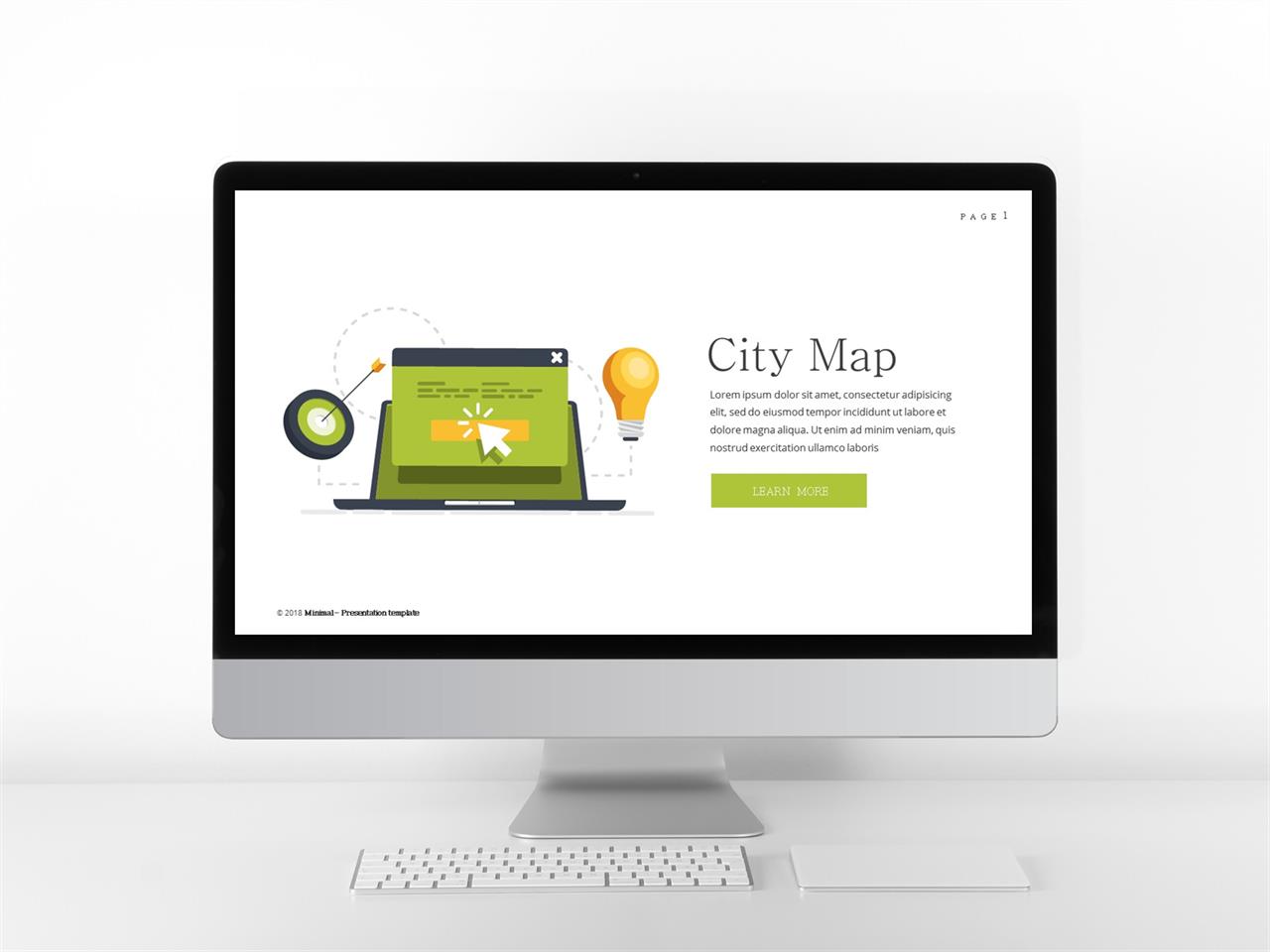 PAGE 1

City Map

Lorem ipsum dolor sit amet, consectetur adipisicing elit, sed do eiusmod tempor incididunt ut labore et dolore magna aliqua. Ut enim ad minim veniam, quis nostrud exercitation ullamco laboris

LEARN MORE

© 2018 Minimal – Presentation template