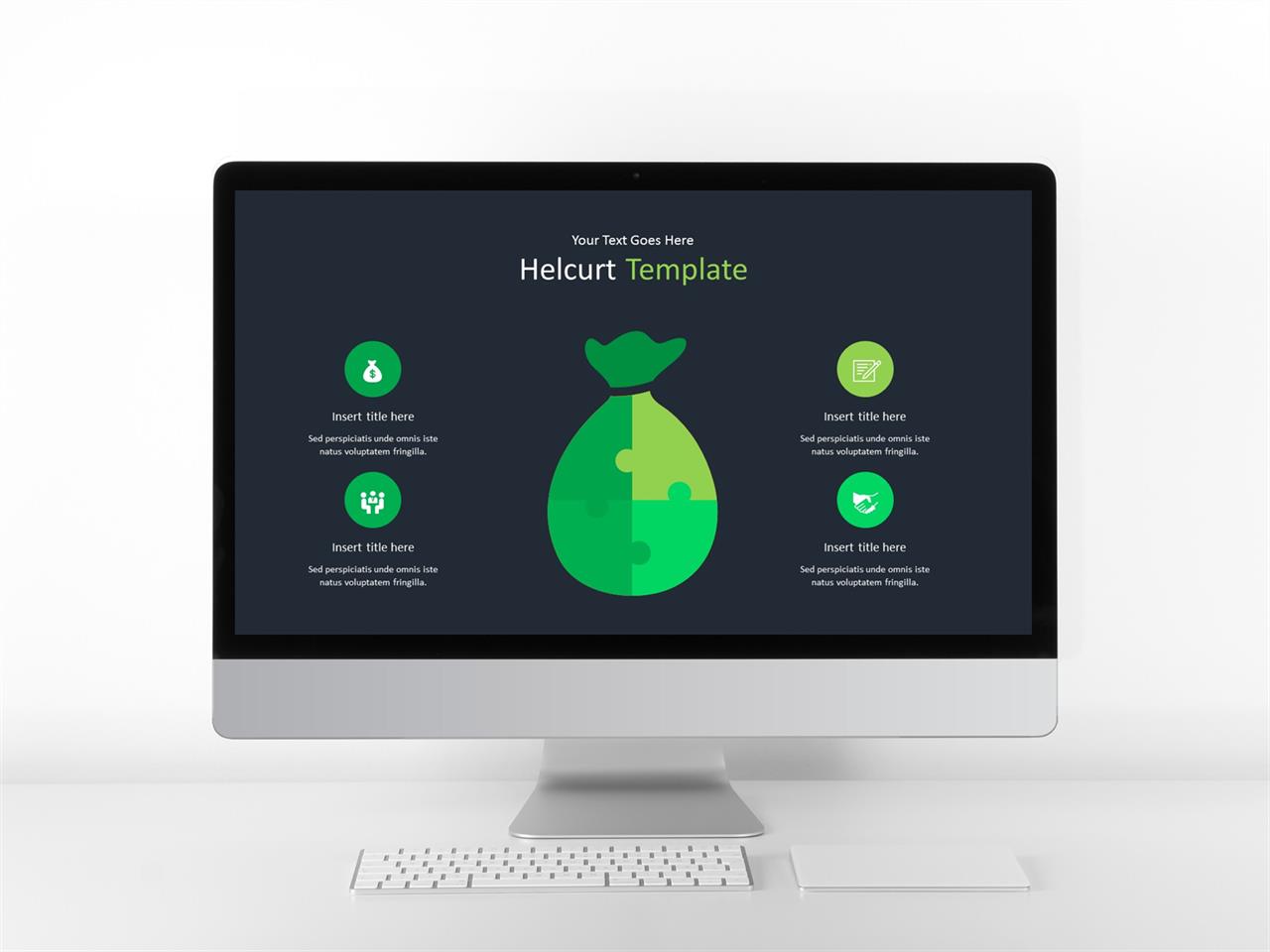 Your Text Goes Here

Helcurt Template

Insert title here

Sed perspiciatis unde omnis iste natus voluptatem fringilla.

Insert title here

Sed perspiciatis unde omnis iste natus voluptatem fringilla.

Insert title here

Sed perspiciatis unde omnis iste natus voluptatem fringilla.

Insert title here

Sed perspiciatis unde omnis iste natus voluptatem fringilla.