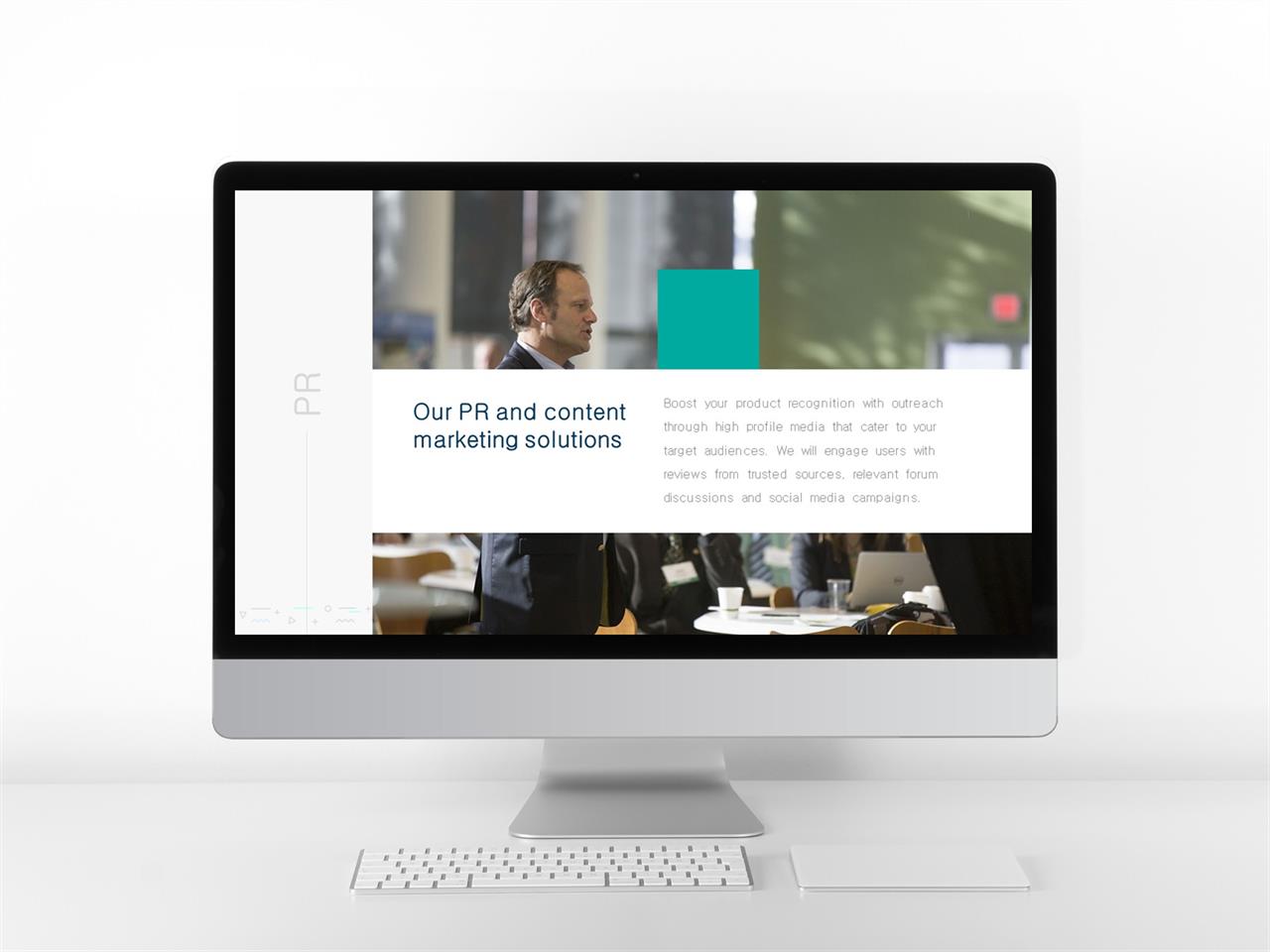 PR

Our PR and content marketing solutions

Boost your product recognition with outreach through high profile media that cater to your target audiences. We will engage users with reviews from trusted sources, relevant forum discussions and social media campaigns.