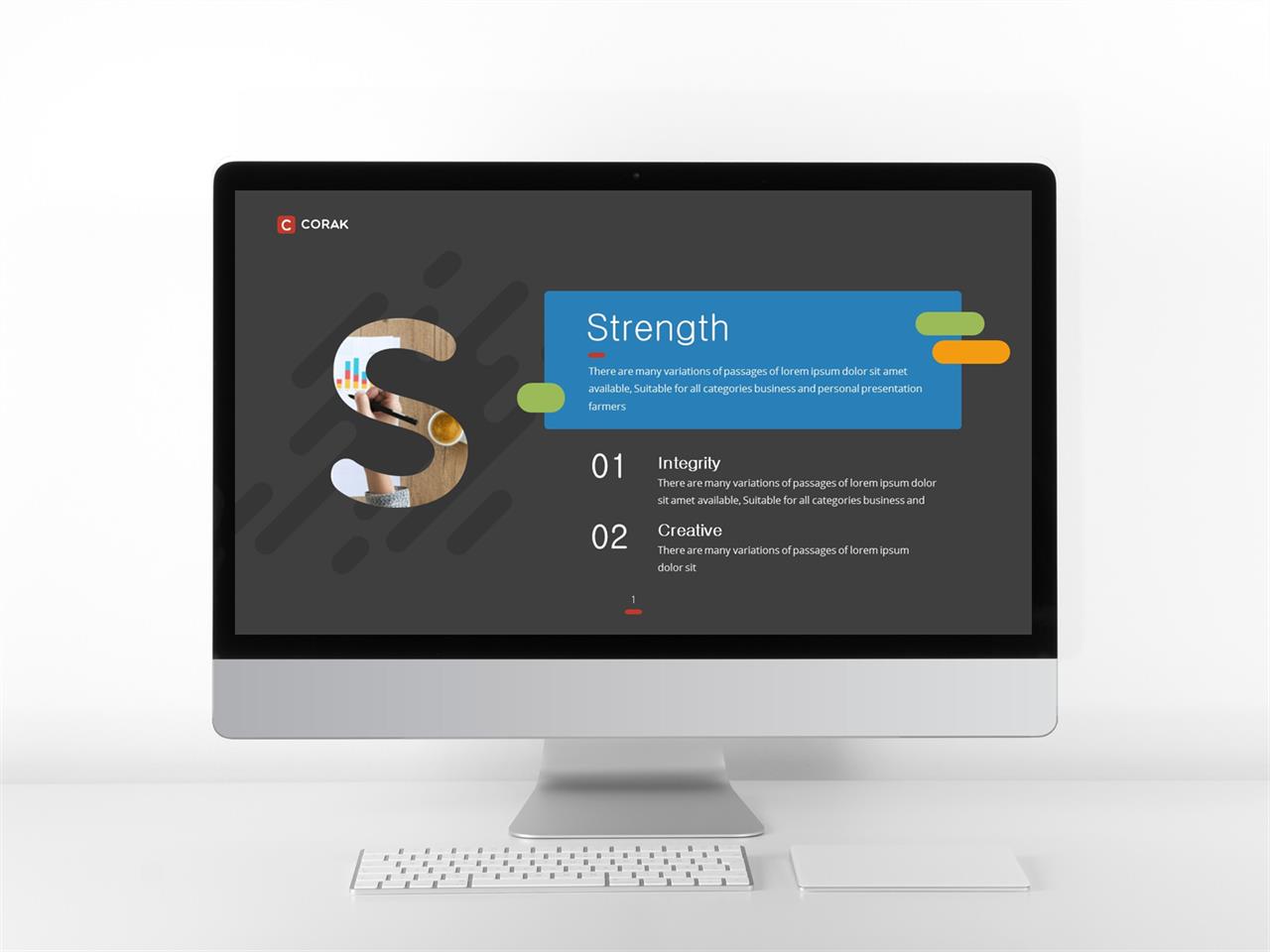 C CORAK

S

Strength

There are many variations of passages of lorem ipsum dolor sit amet available, Suitable for all categories business and personal presentation farmers

01

Integrity

There are many variations of passages of lorem ipsum dolor sit amet available, Suitable for all categories business and

02

Creative

There are many variations of passages of lorem ipsum dolor sit

1